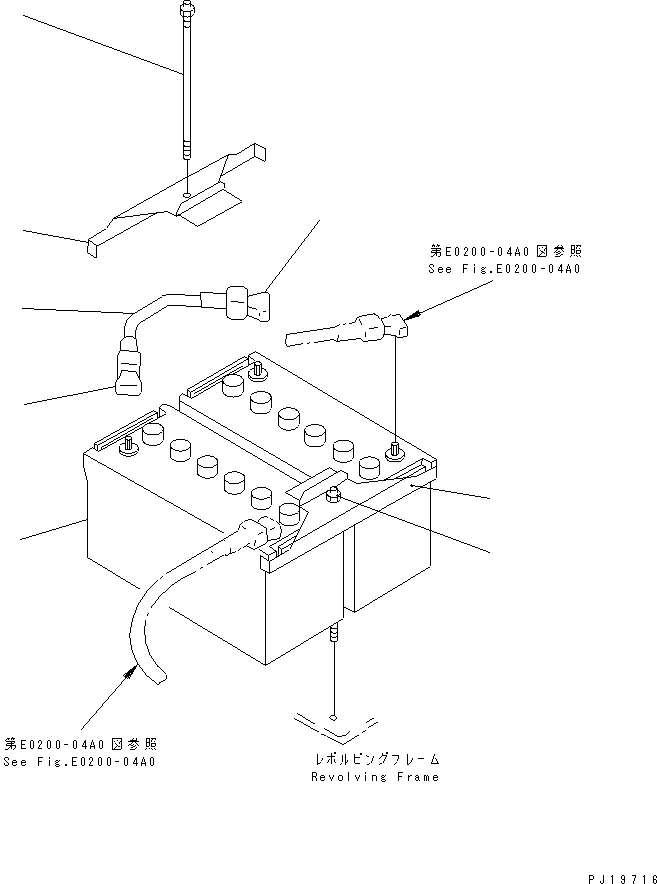 第E0200-04A0 図参照
See Fig.E0200-04A0

第E0200-04A0 図参照
See Fig.E0200-04A0

レボルビングフレーム
Revolving Frame

PJ19716