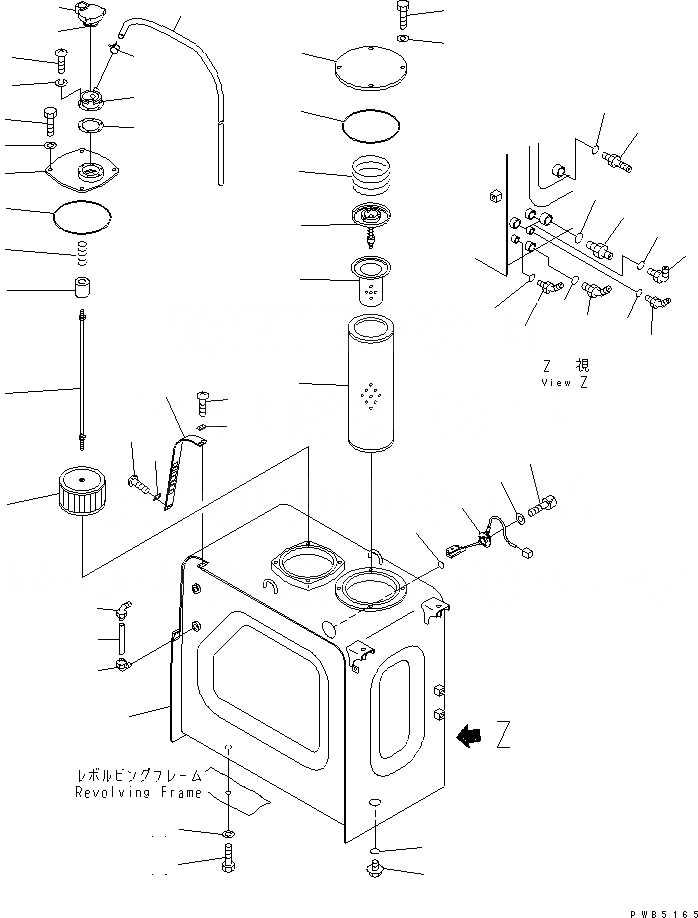 Z 視
View Z

Z

レボルビングフレーム
Revolving Frame

PWB5165