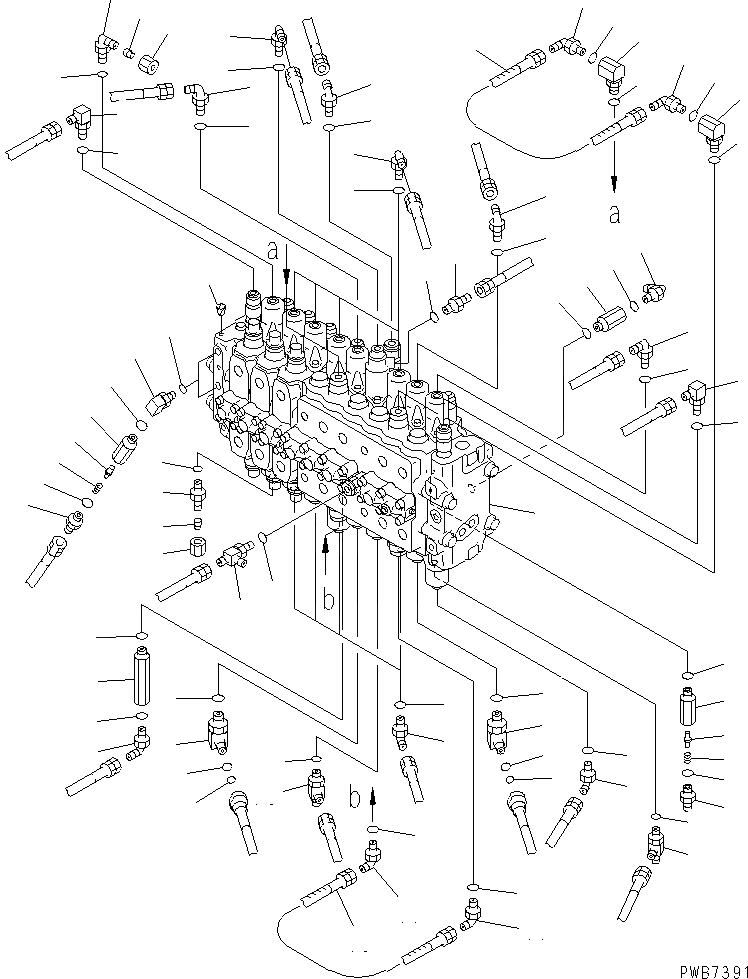 a

a

b

b

PWB7391