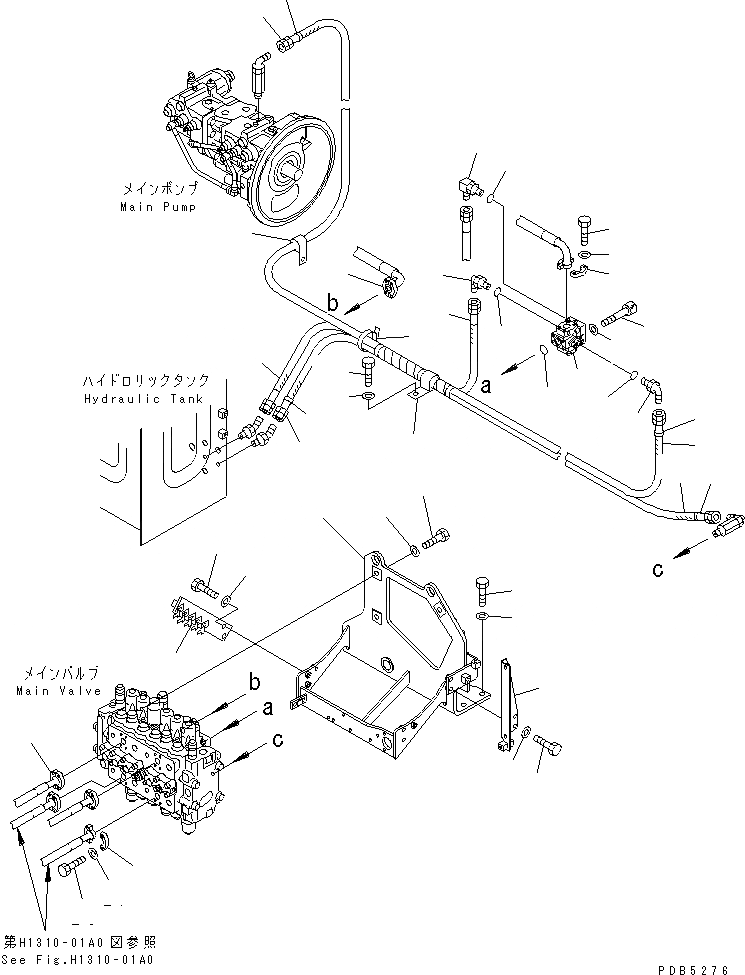 メインポンプ
Main Pump

b

a

ハイドロリックタンク
Hydraulic Tank

c

メインバルブ
Main Valve

b

a

c

第H1310-01A0 図参照
See Fig.H1310-01A0

PDB5276