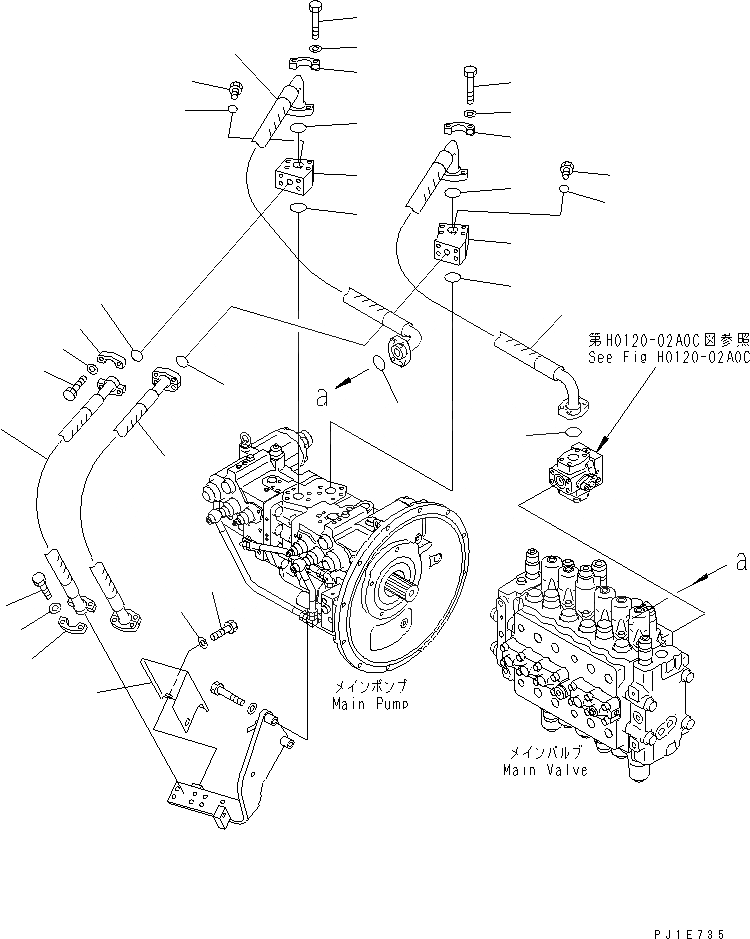 第H0120-02A0C図参照
See Fig H0120-02A0C

a

a

メインポンプ
Main Pump

メインバルブ
Main Valve

PJ1E735