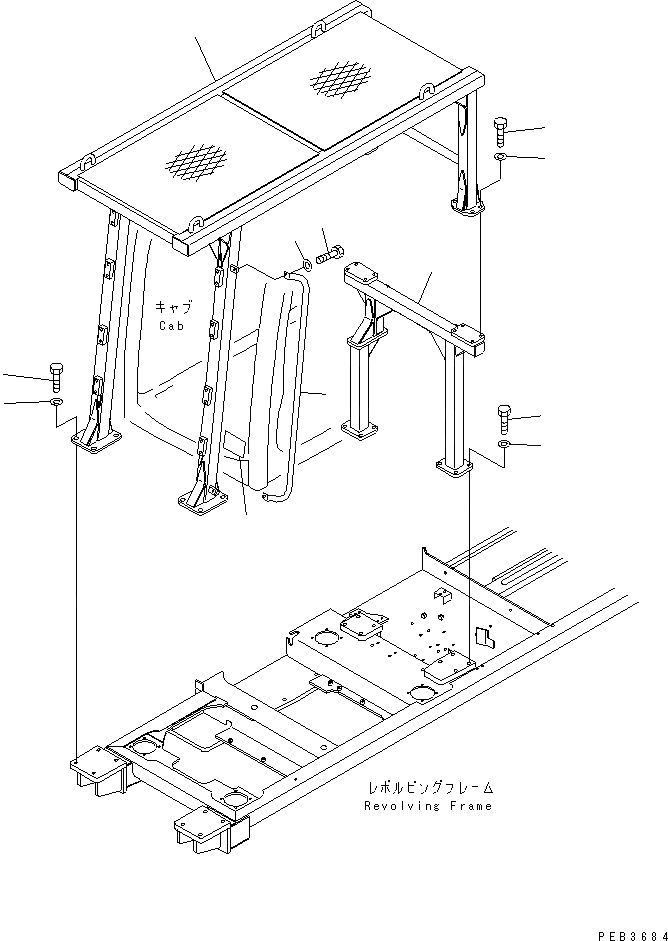 キャブ
Cab

レボルビングフレーム
Revolving Frame

PEB3684