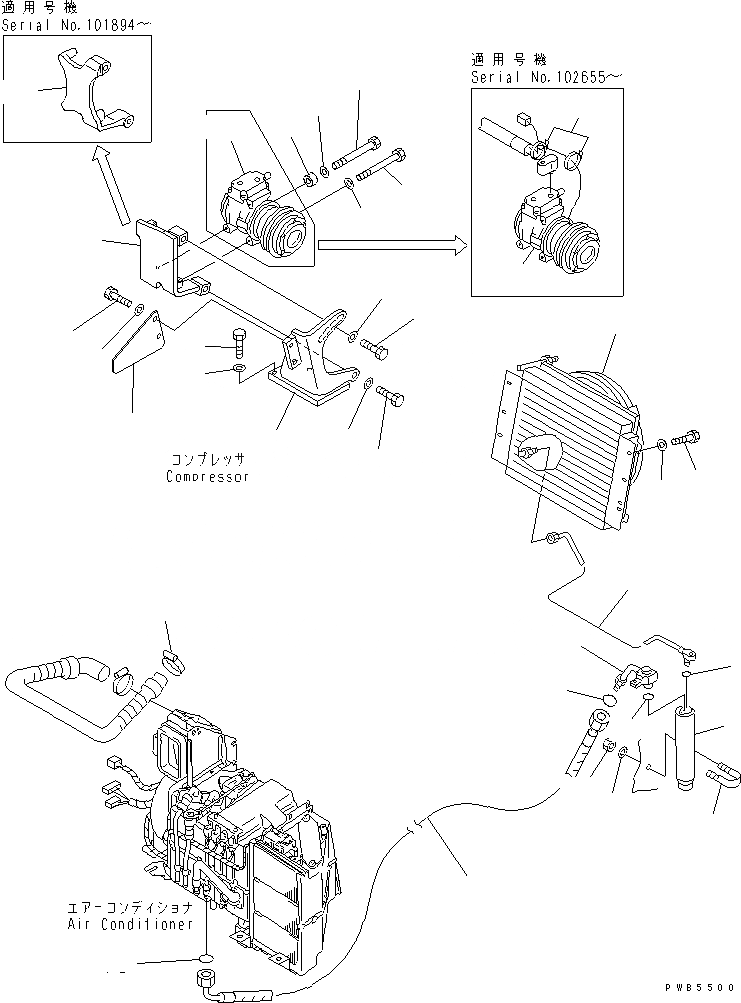 適用号機
Serial No.101894~

適用号機
Serial No.102655~

コンプレッサ
Compressor

エアーコンディショナ
Air Conditioner

PWB5500