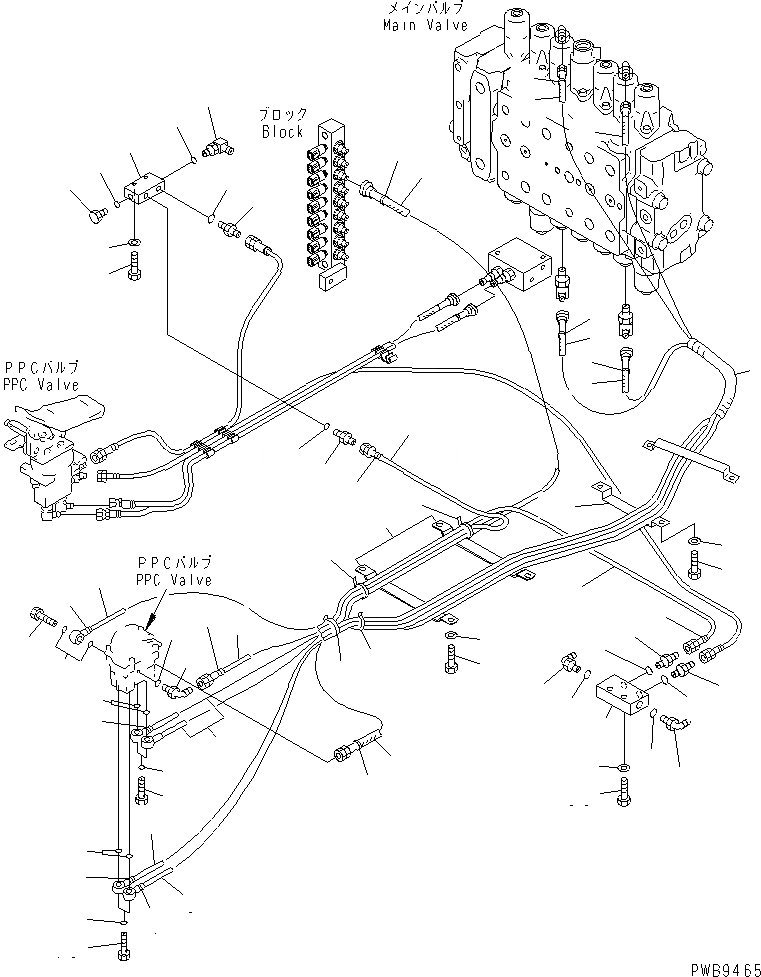 メインバルブ
Main Valve

ブロック
Block

PPCバルブ
PPC Valve

PPCバルブ
PPC Valve

PWB9465