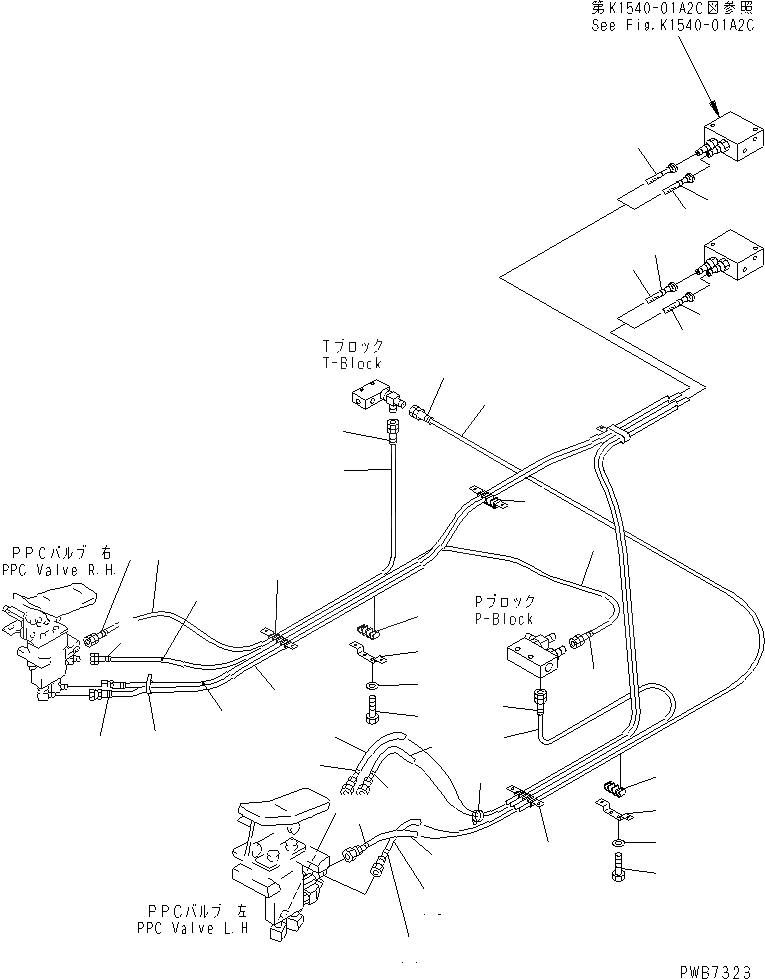 第K1540-01A2C図参照
See Fig.K1540-01A2C

Tブロック
T-Block

PPCバルブ 右
PPC Valve R.H.

Pブロック
P-Block

PPCバルブ 左
PPC Valve L.H

PWB7323