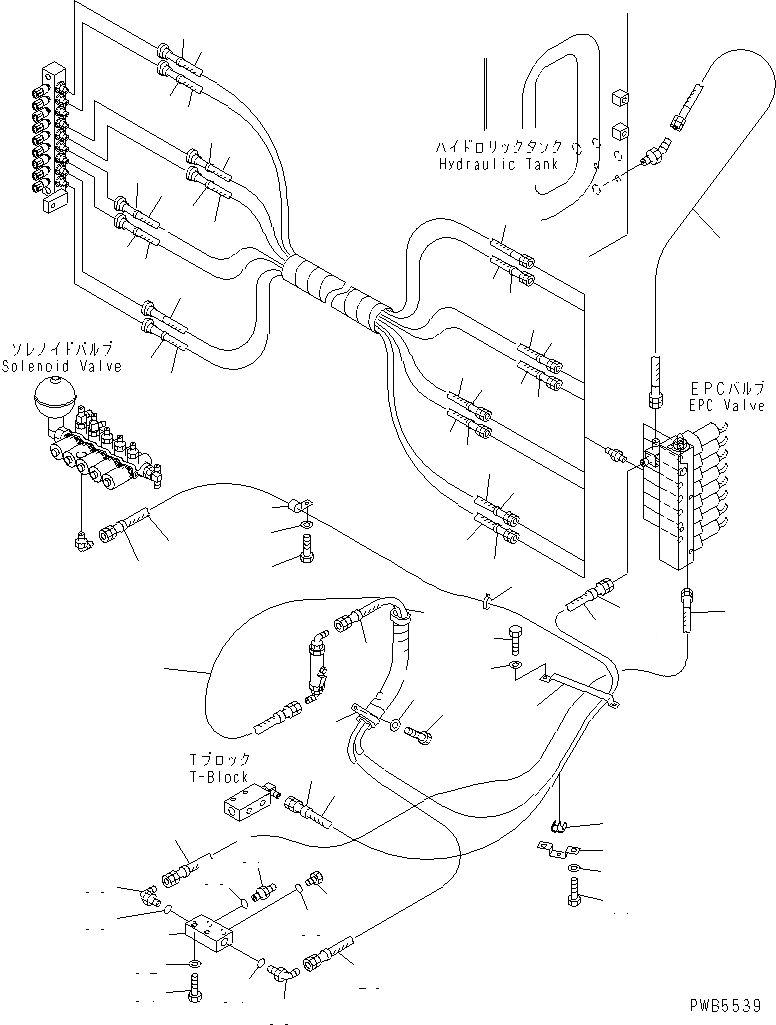 ハイドロリックタンク
Hydraulic Tank

ソレノイドバルブ
Solenoid Valve

EPCバルブ
EPC Valve

Tブロック
T-Block

PWB5539