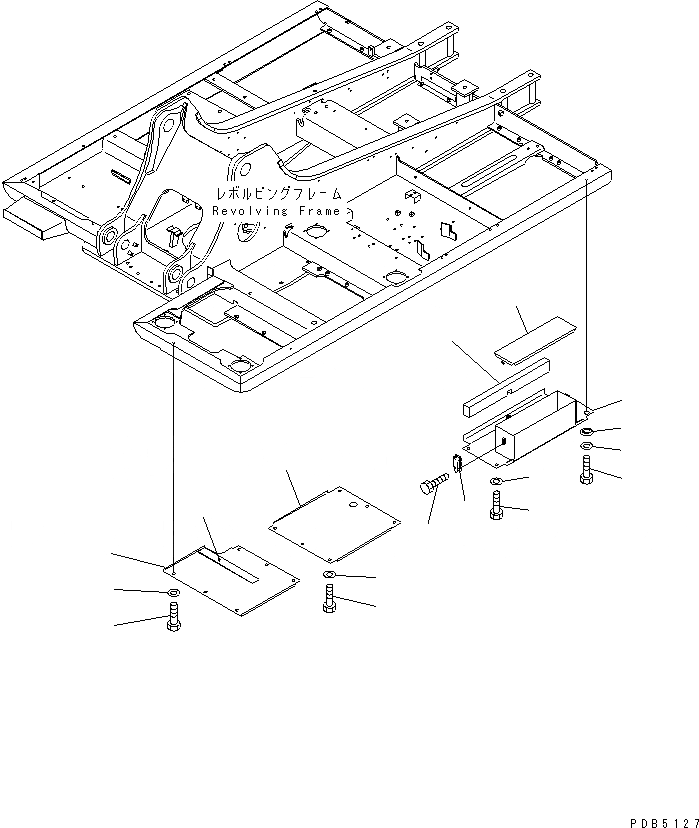 レボルビングフレーム
Revolving Frame

PDB5127