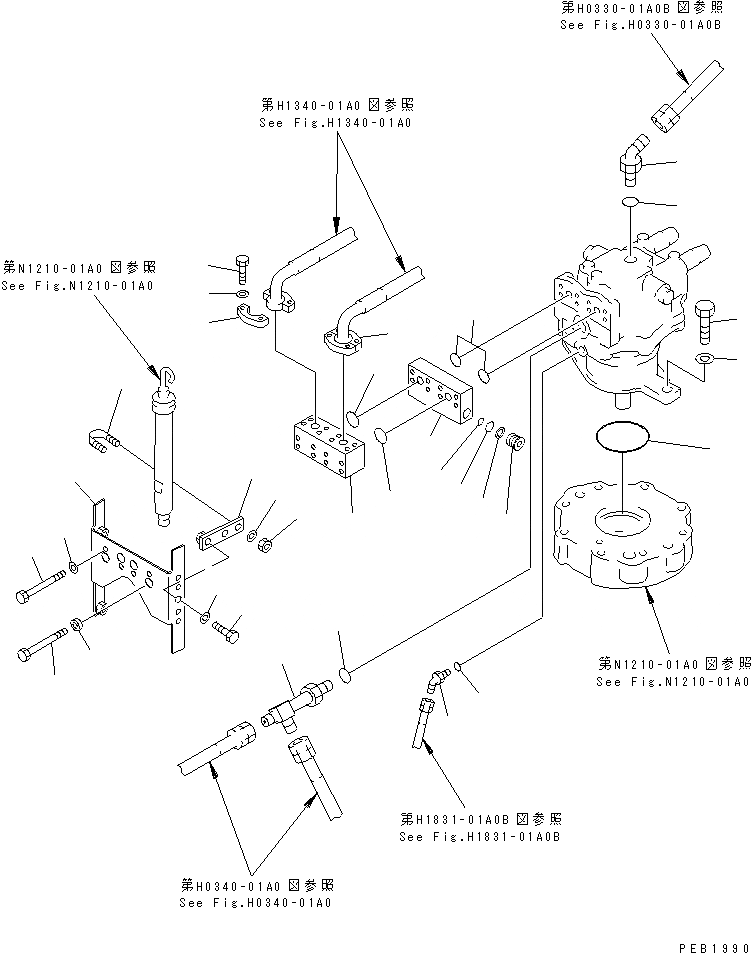 第H0330-01A0B 図参照
See Fig.H0330-01A0B

第H1340-01A0 図参照
See Fig.H1340-01A0

第N1210-01A0 図参照
See Fig.N1210-01A0

第N1210-01A0 図参照
See Fig.N1210-01A0

第H1831-01A0B 図参照
See Fig.H1831-01A0B

第H0340-01A0 図参照
See Fig.H0340-01A0

PEB1990