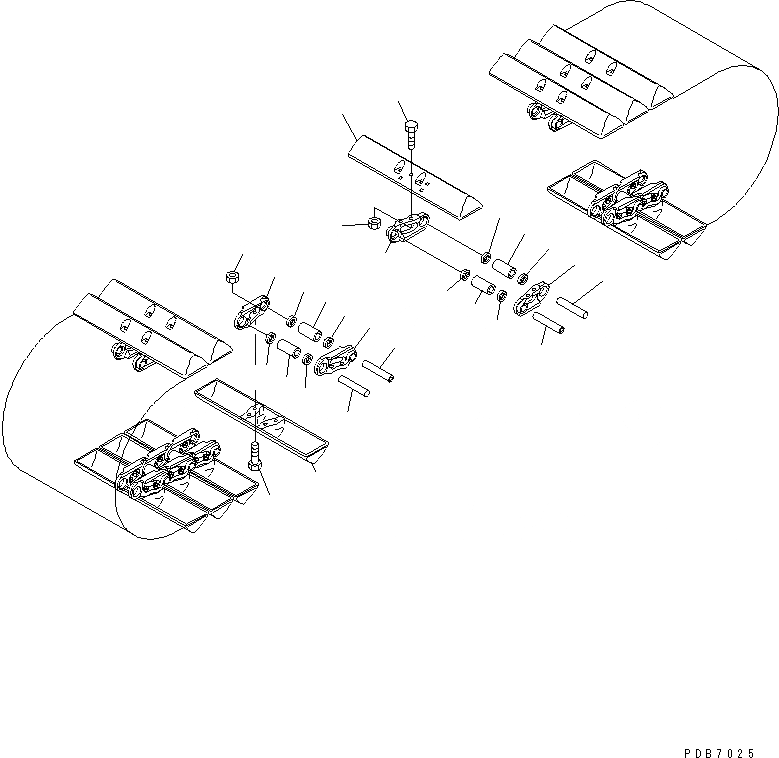 PDB7025