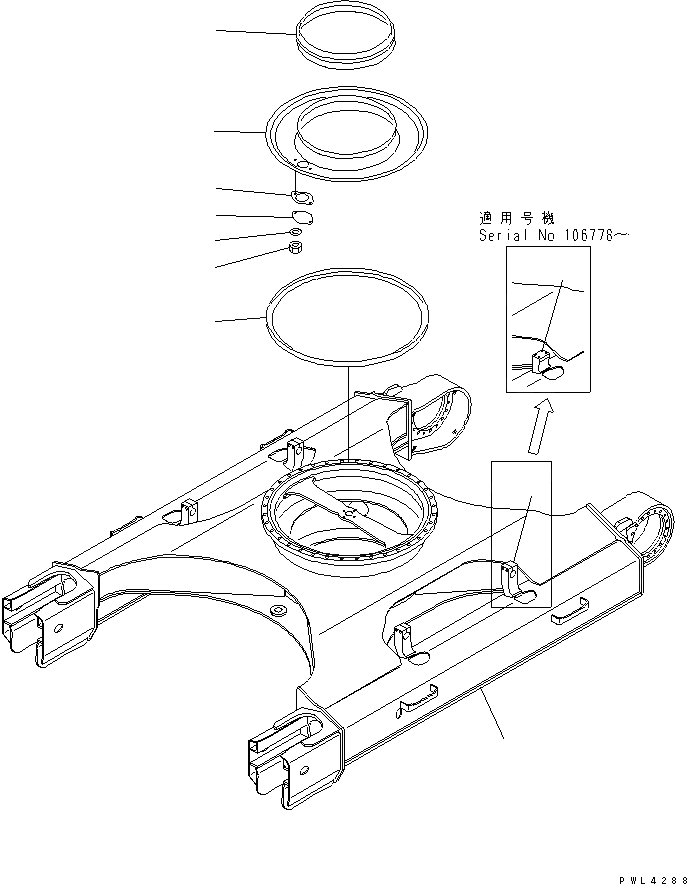 適用号機
Serial No 106776～

PWL4288