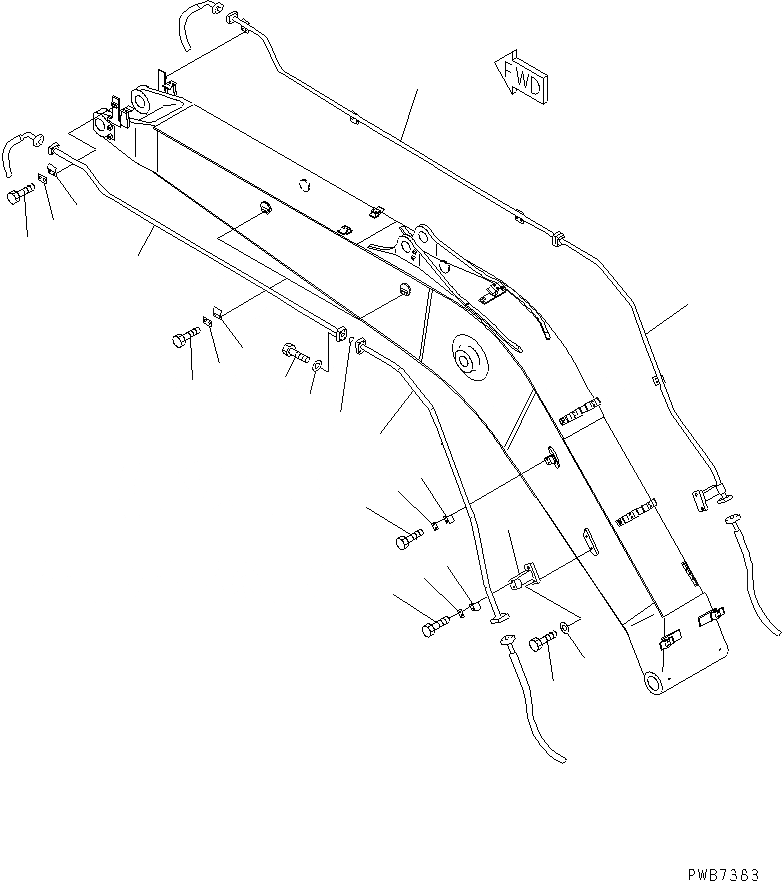 FWD

PWB7383