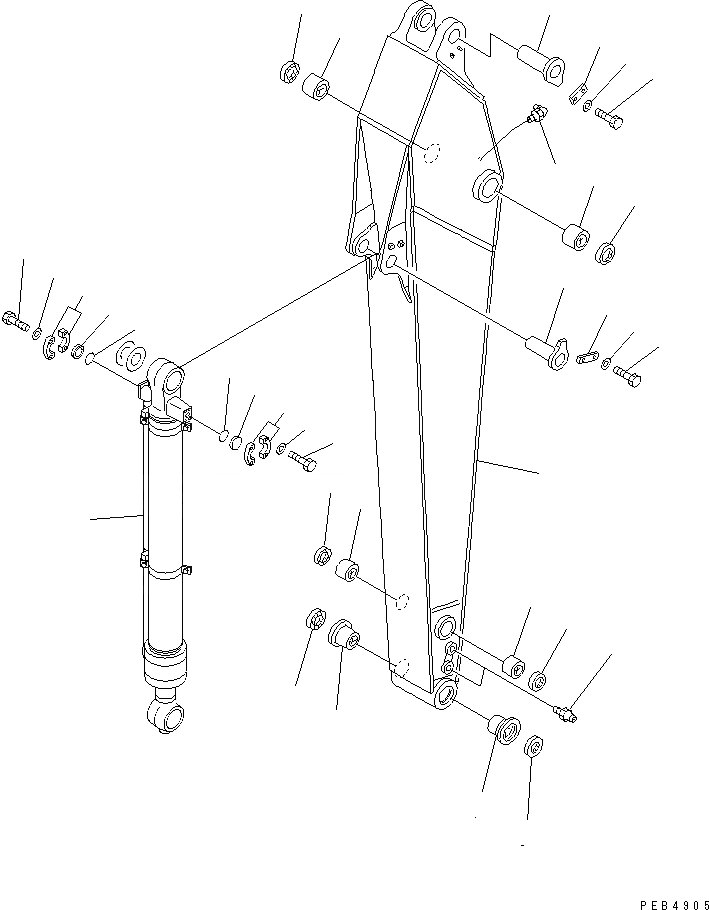 PEB4905