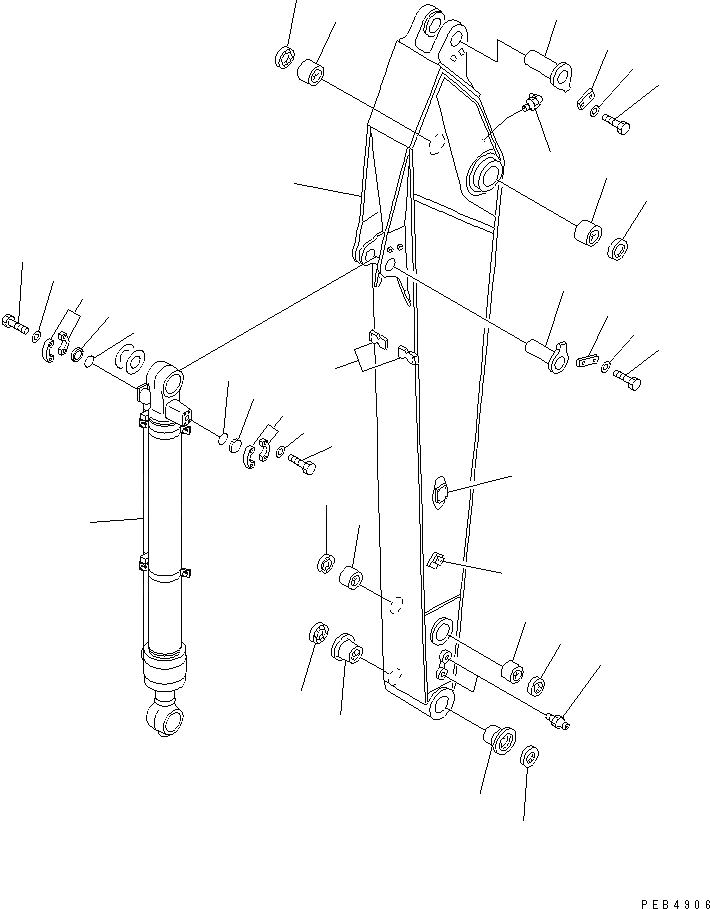 PEB4906