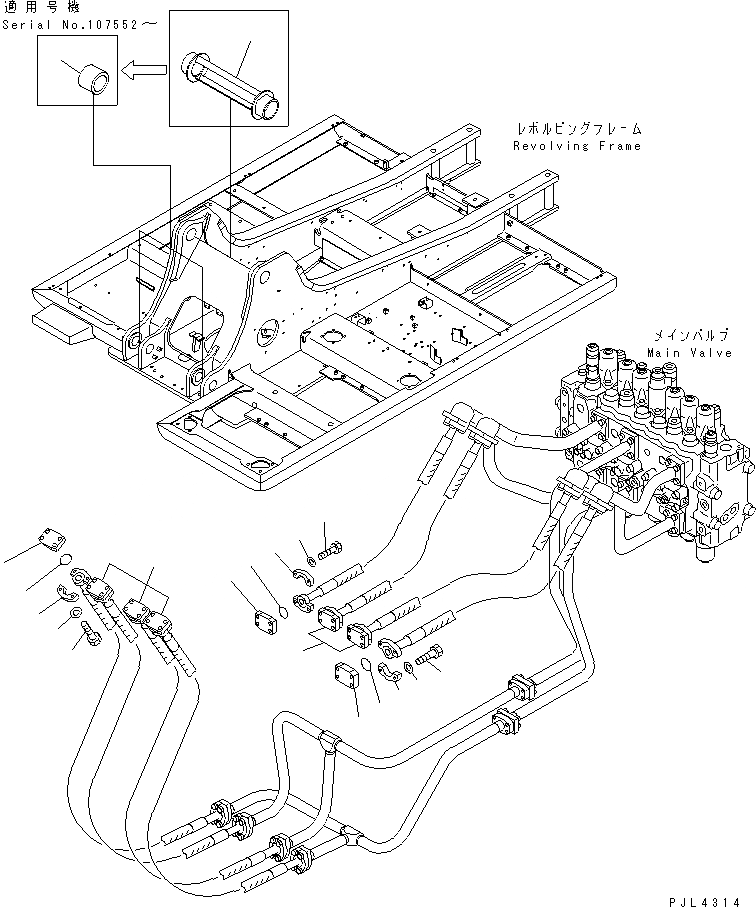 適用号機
Serial No.107552～

レボルビングフレーム
Revolving Frame

メインバルブ
Main Valve

PJL4314