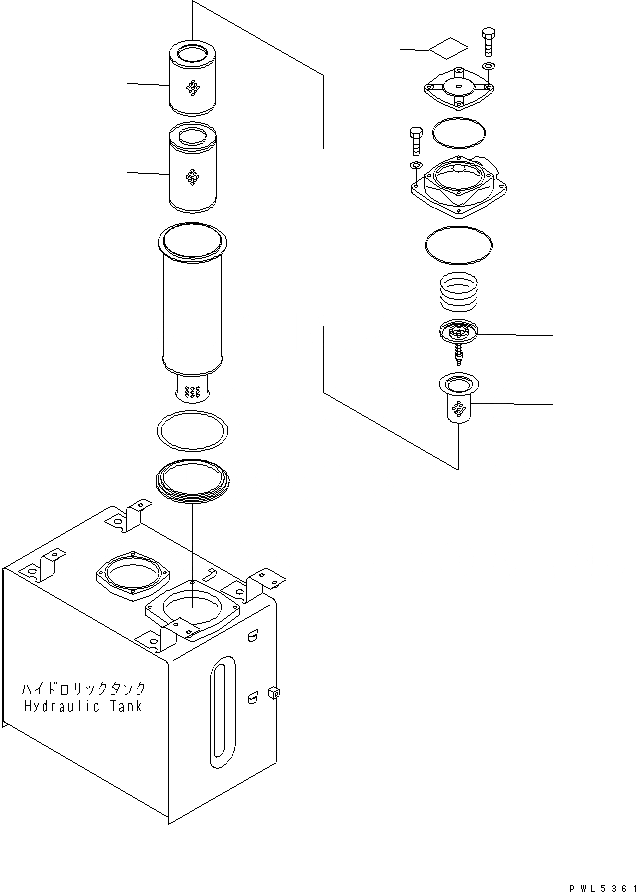 ハイドロリックタンク
Hydraulic Tank

PWL5361