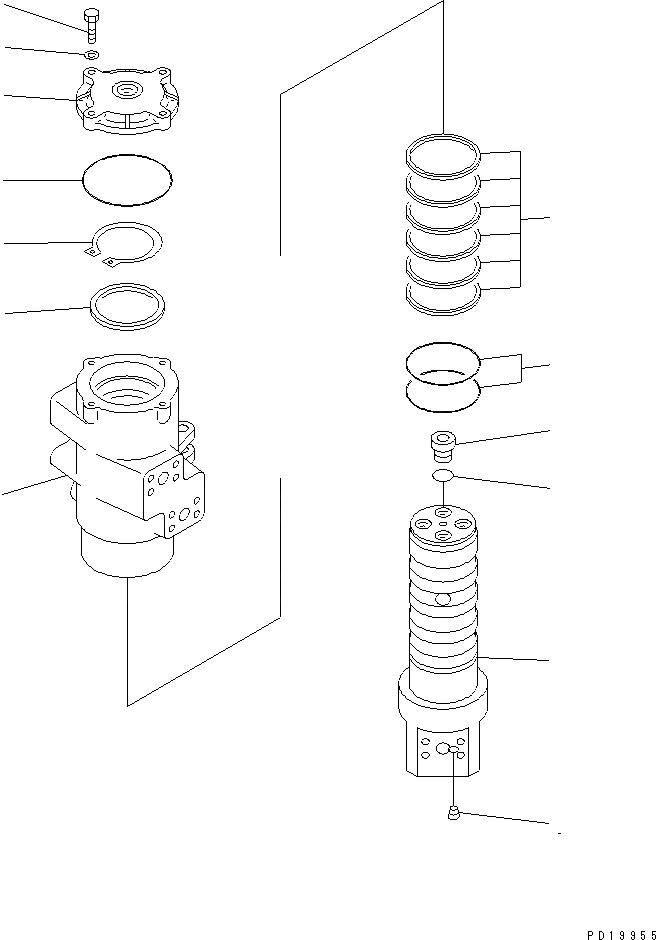 PD19955