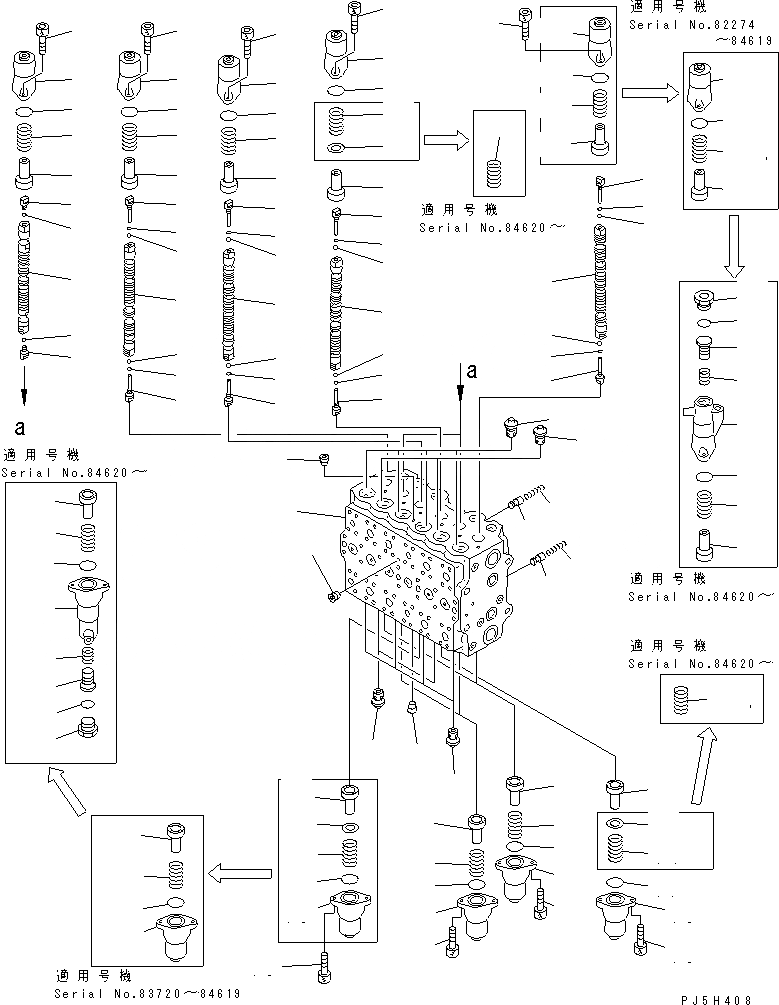 適用号機
Serial No.82274
～84619

適用号機
Serial No.84620～

a

a

適用号機
Serial No.84620～

適用号機
Serial No.84620～

適用号機
Serial No.84620～

適用号機
Serial No.83720～84619

PJ5H408