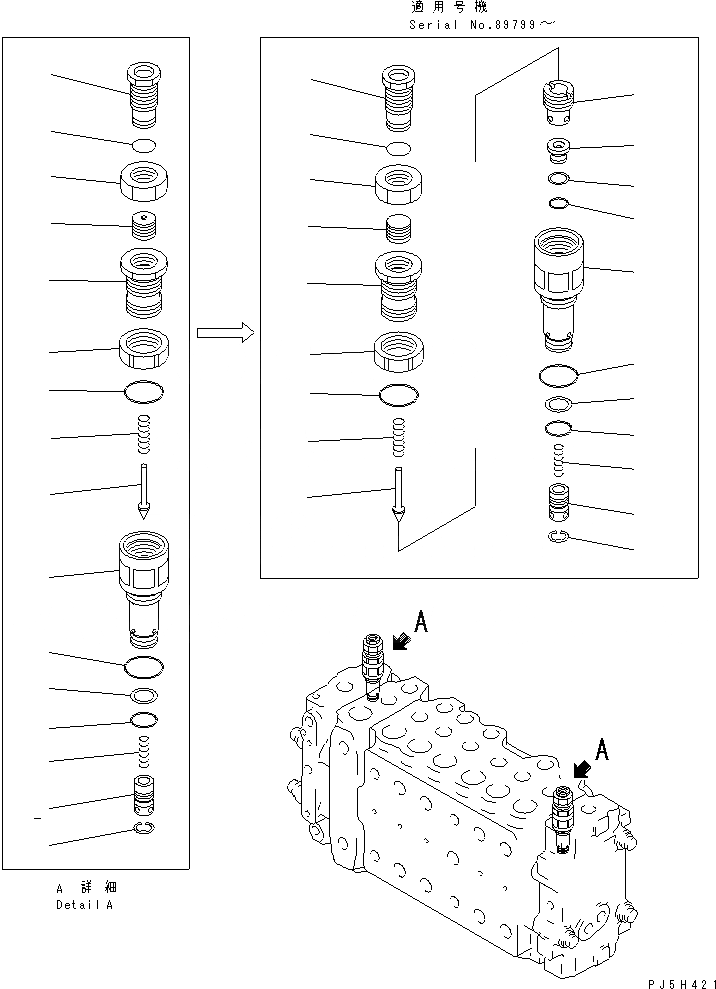 適用号機
Serial No.89799～

A
A

A 詳細
Detail A

PJ5H421