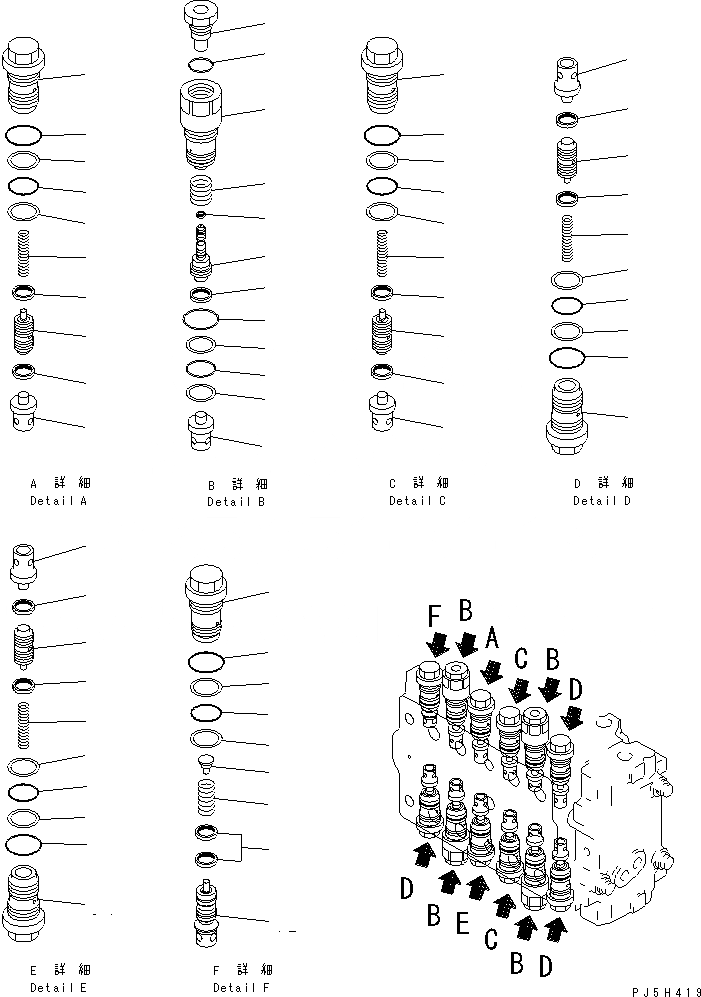 A 詳 細
Detail A

B 詳 細
Detail B

C 詳 細
Detail C

D 詳 細
Detail D

E 詳 細
Detail E

F 詳 細
Detail F

F B A C B D

D B E C B D

PJ5H419