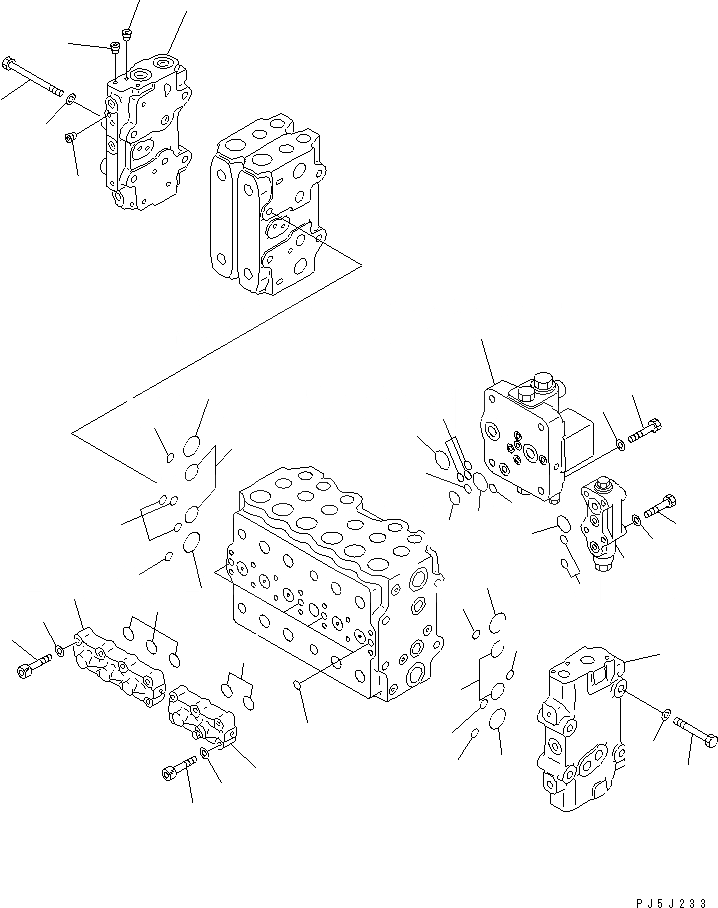 PJ5J233