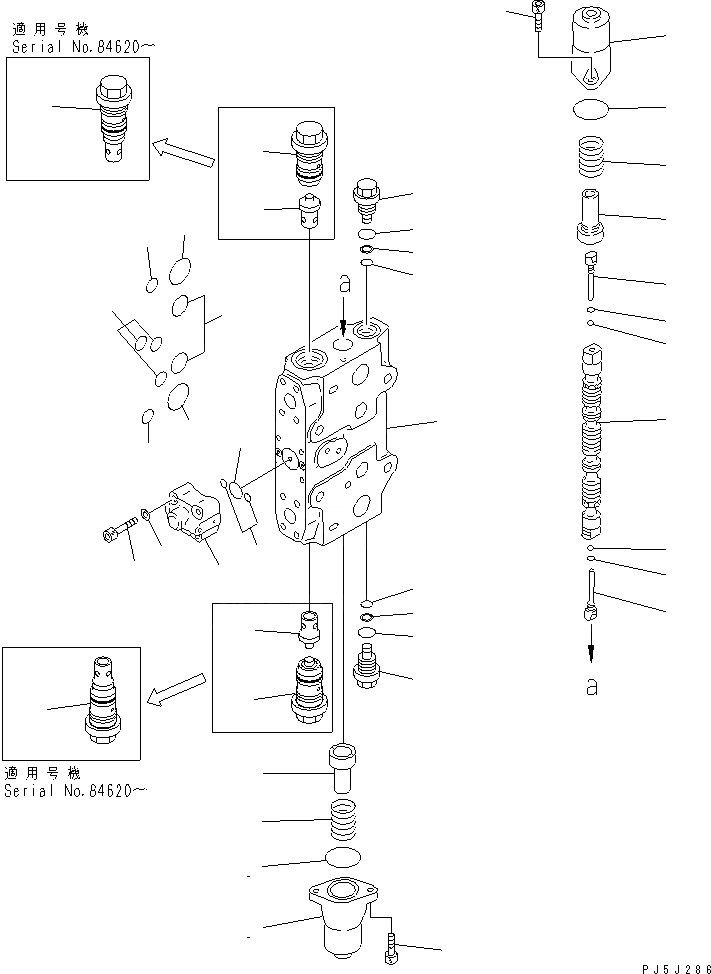 適用号機
Serial No.84620～

a

a

適用号機
Serial No.84620～

PJ5J286