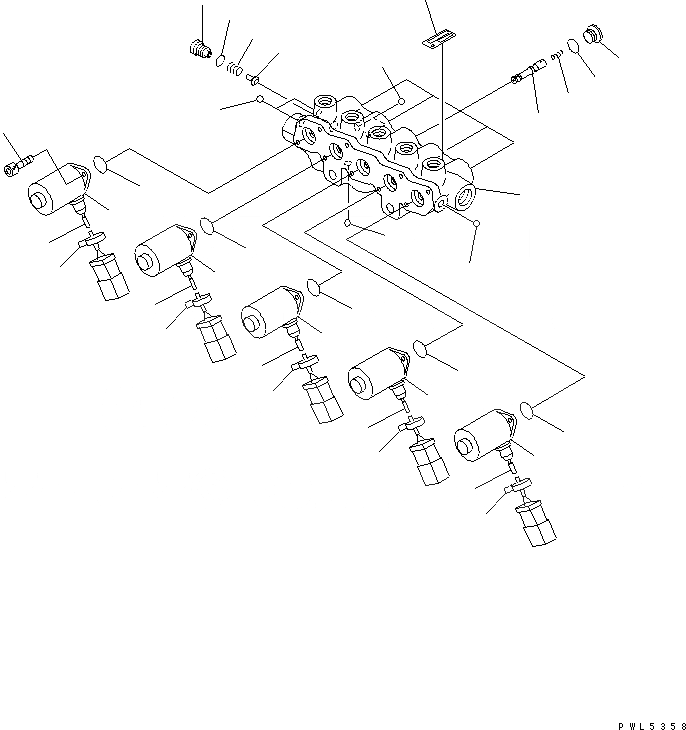 PWL5358