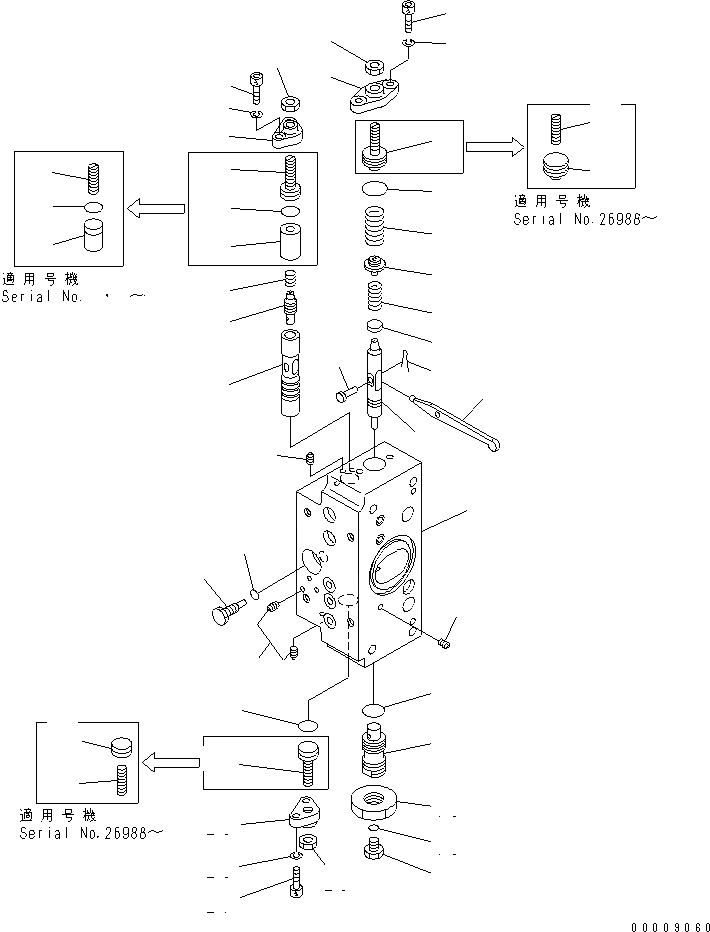 適用号機
Serial No.26988～

適用号機
Serial No. ・ ～

適用号機
Serial No.26988～

00009060