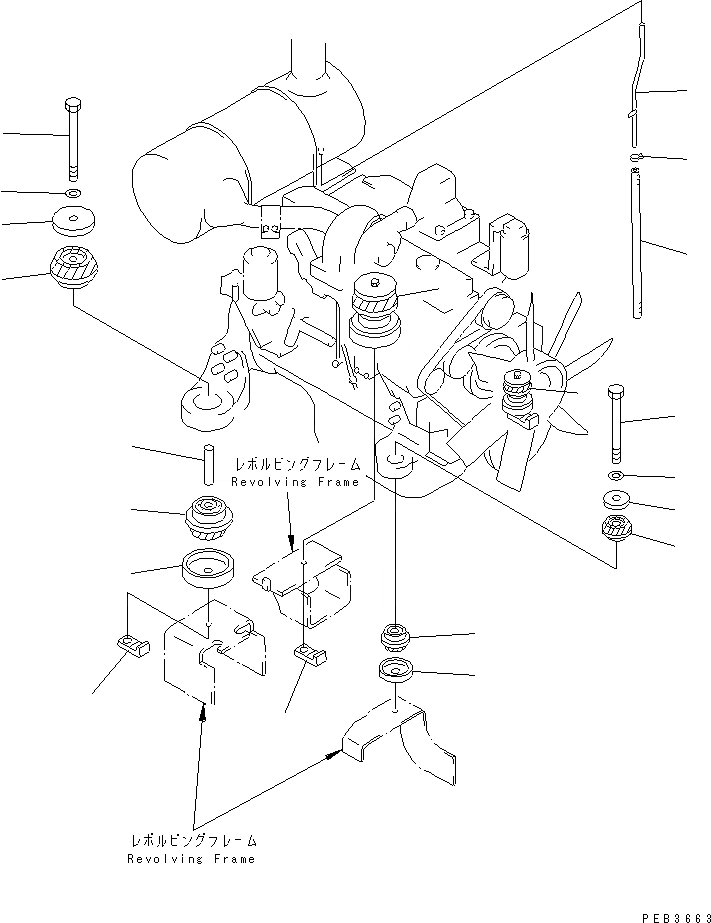 レボルビングフレーム
Revolving Frame

レボルビングフレーム
Revolving Frame

PEB3663