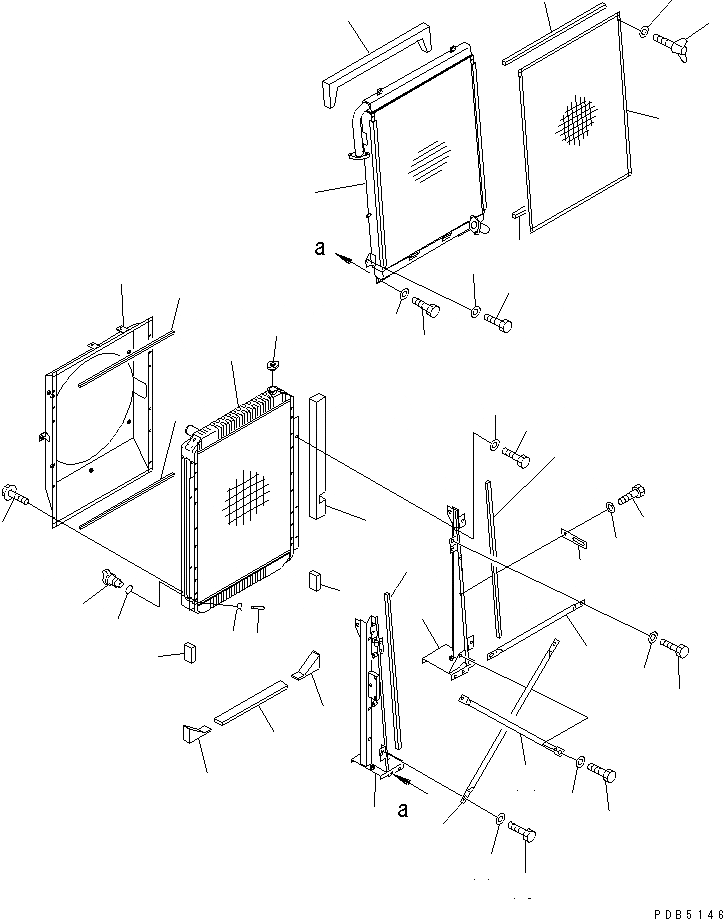 a

a

PDB5146