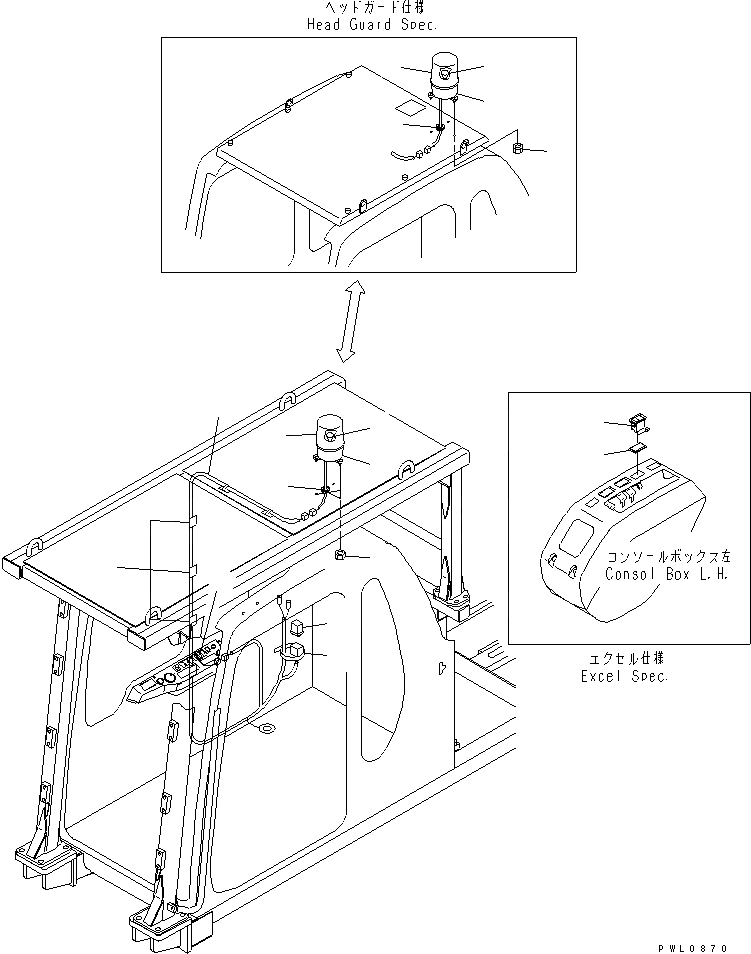 ヘッドガード仕様
Head Guard Spec.

コンソールボックス左
Consol Box L.H.

エクセル仕様
Excel Spec.

PWL0870