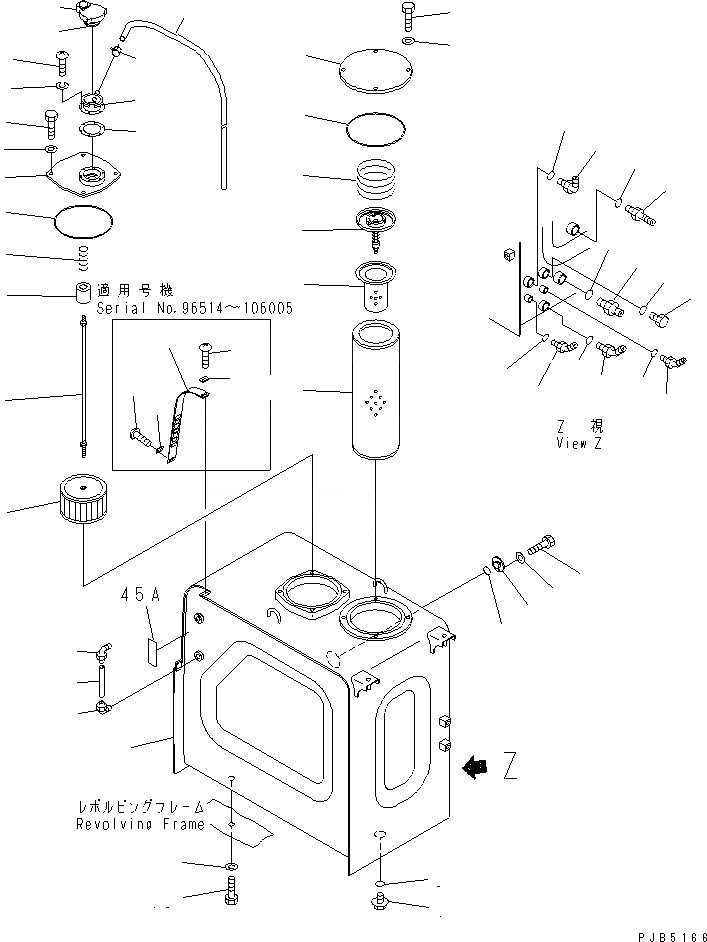 適用号機
Serial No.96514～106005

Z 視
View Z

45A

Z

レボルビングフレーム
Revolving Frame

PJB5166