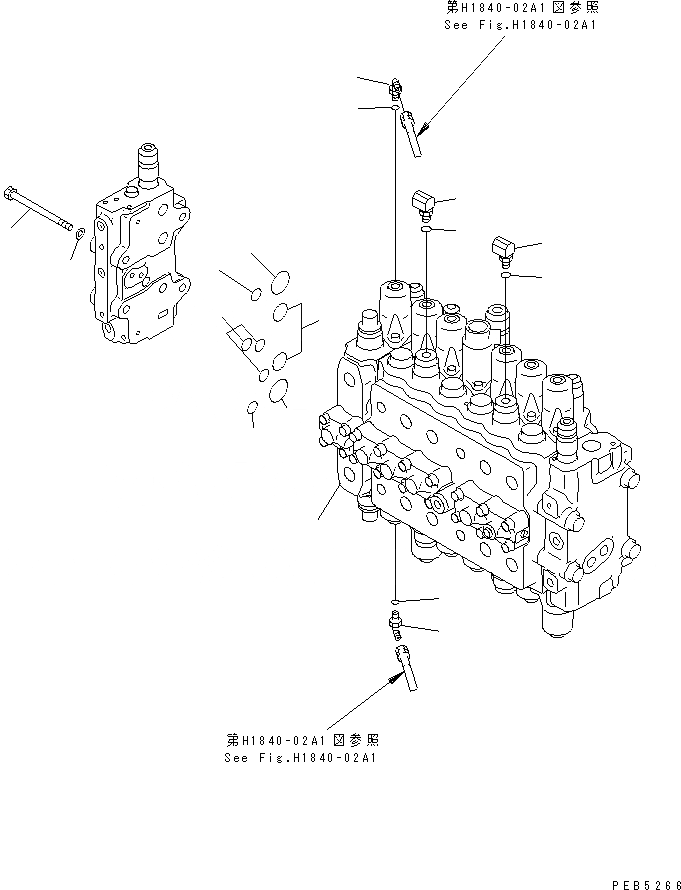 第H1840-02A1図参照
See Fig.H1840-02A1

第H1840-02A1図参照
See Fig.H1840-02A1

PEB5266