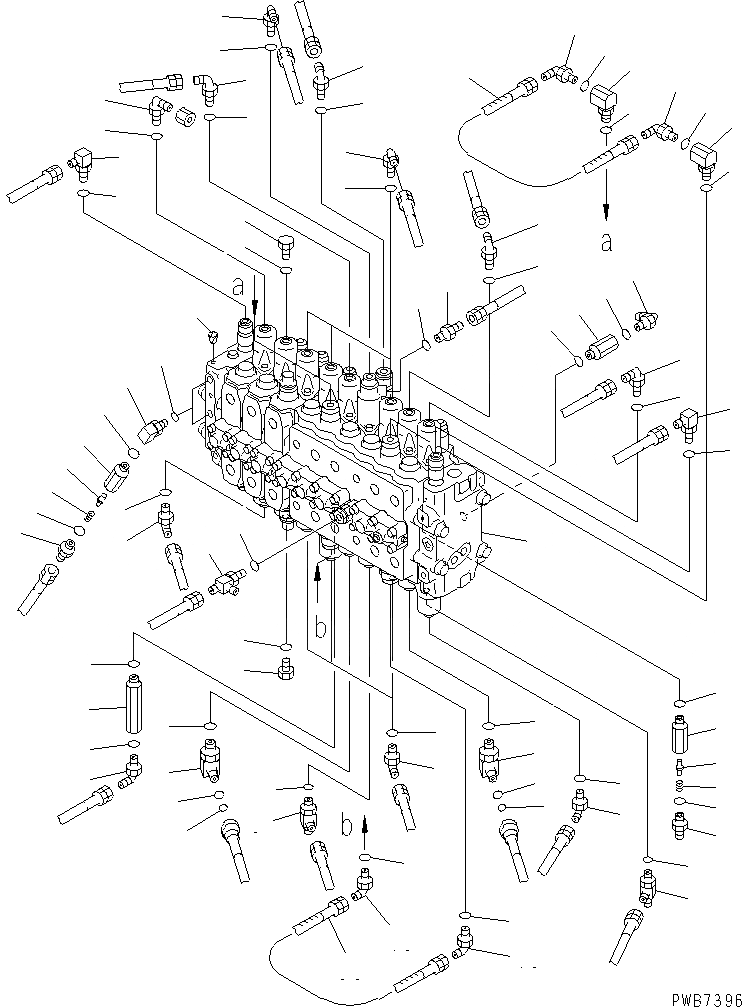 a

a

b

b

PWB7396