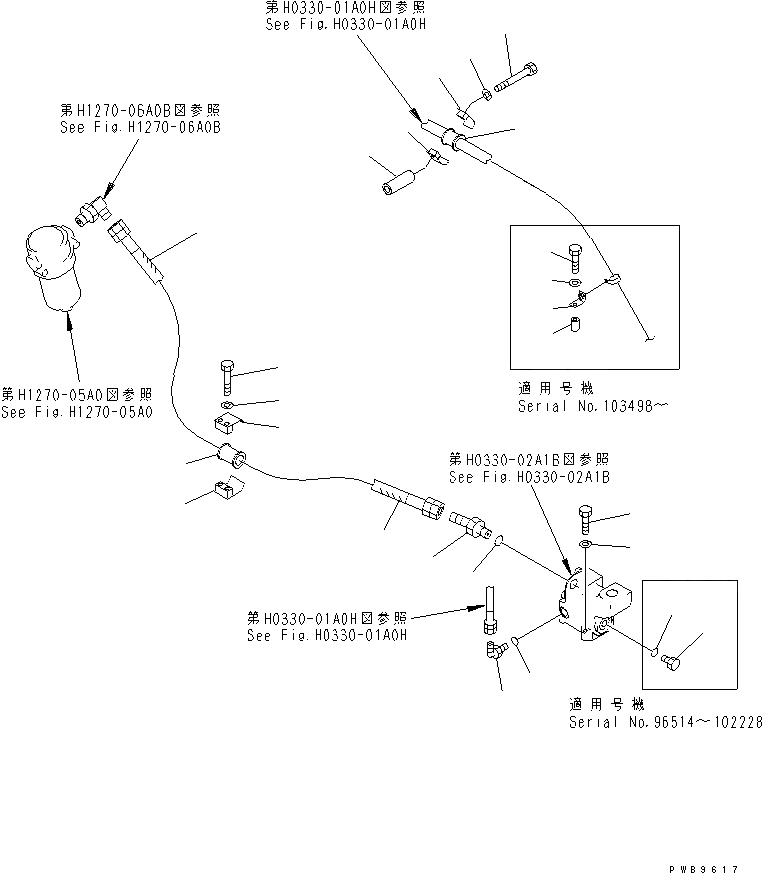 第H0330-01A0H図参照
See Fig.H0330-01A0H

第H1270-06A0B図参照
See Fig.H1270-06A0B

第H1270-05A0図参照
See Fig.H1270-05A0

適用号機
Serial No.103498～

第H0330-02A1B図参照
See Fig.H0330-02A1B

第H0330-01A0H図参照
See Fig.H0330-01A0H

適用号機
Serial No.96514～102228

PWB9617