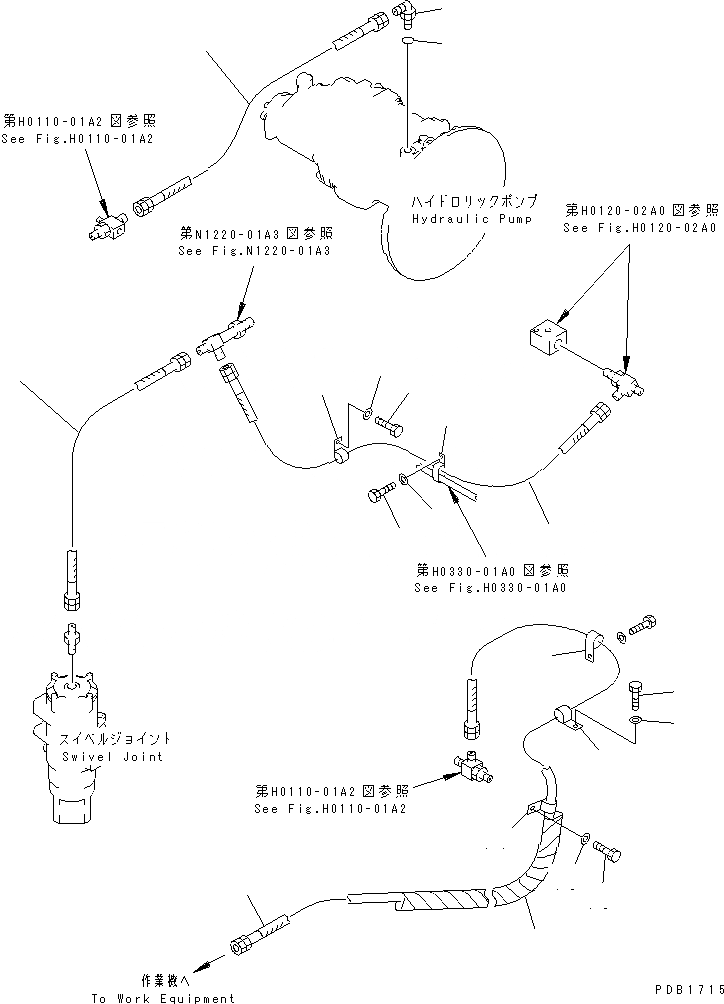 第H0110-01A2 図参照
See Fig.H0110-01A2

ハイドロリックポンプ
Hydraulic Pump

第H0120-02A0 図参照
See Fig.H0120-02A0

第N1220-01A3 図参照
See Fig.N1220-01A3

第H0330-01A0 図参照
See Fig.H0330-01A0

スイベルジョイント
Swivel Joint

第H0110-01A2 図参照
See Fig.H0110-01A2

作業機へ
To Work Equipment

PDB1715