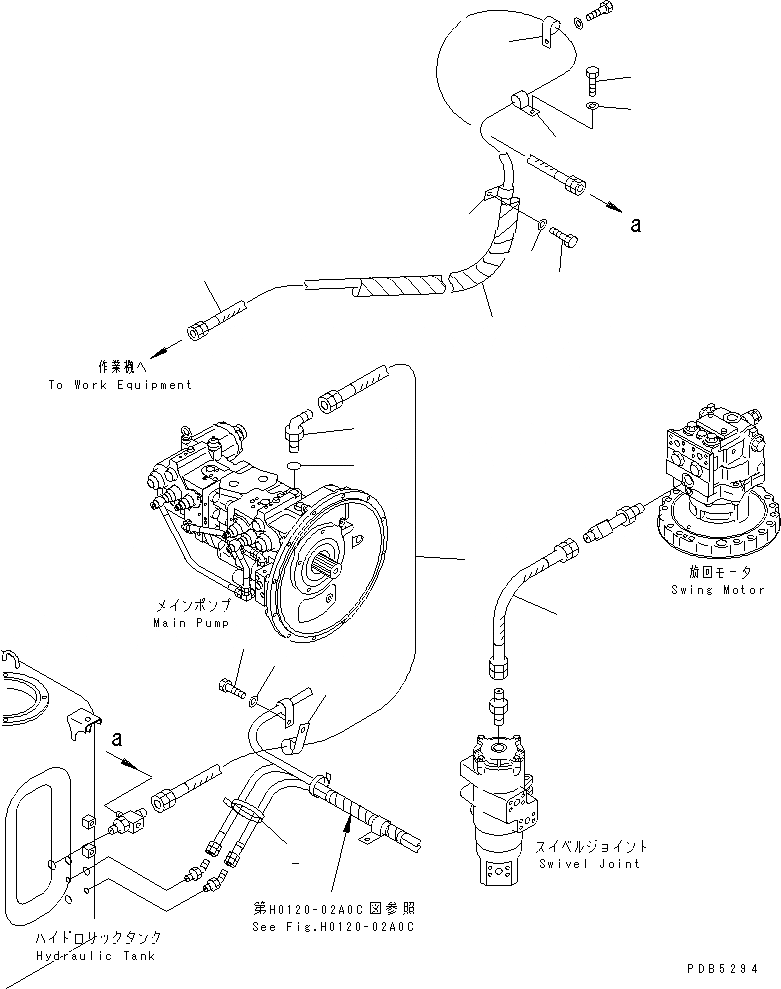 a

作業機へ
To Work Equipment

旋回モータ
Swing Motor

メインポンプ
Main Pump

a

スイベルジョイント
Swivel Joint

第H0120-02A0C図参照
See Fig.H0120-02A0C

ハイドロリックタンク
Hydraulic Tank

PDB5294