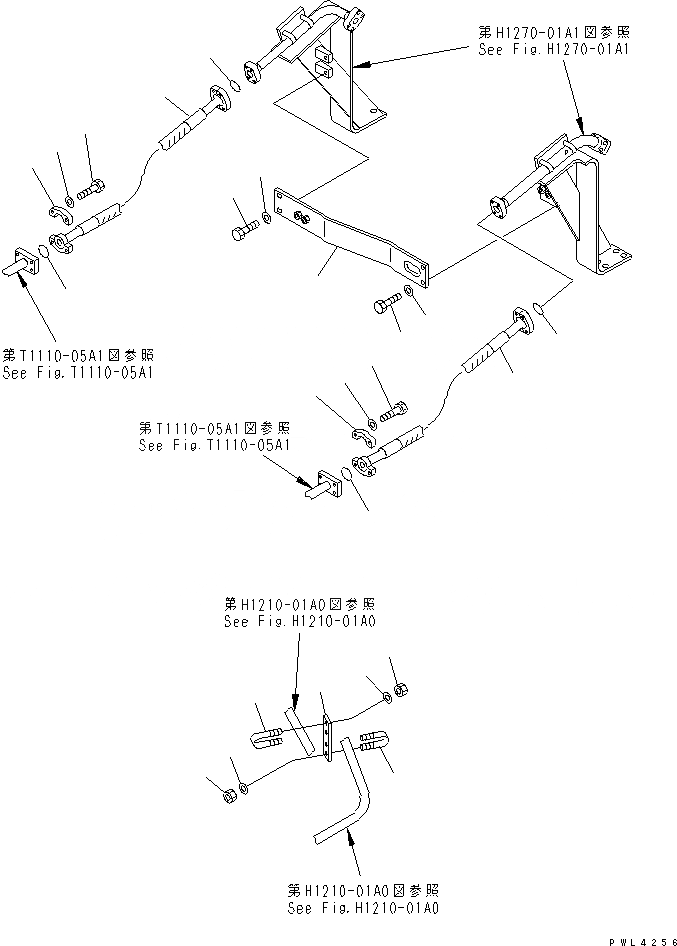 第H1270-01A1図参照
See Fig.H1270-01A1

第T1110-05A1図参照
See Fig.T1110-05A1

第T1110-05A1図参照
See Fig.T1110-05A1

第H1210-01A0図参照
See Fig.H1210-01A0

第H1210-01A0図参照
See Fig.H1210-01A0

PWL4256