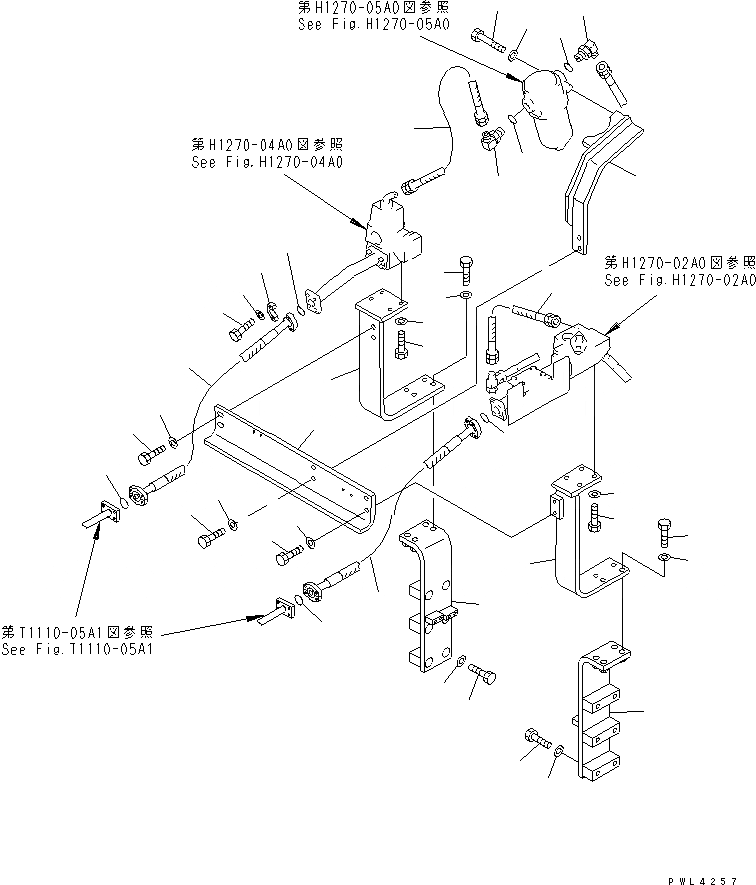 第H1270-05A0図参照
See Fig.H1270-05A0

第H1270-04A0図参照
See Fig.H1270-04A0

第H1270-02A0図参照
See Fig.H1270-02A0

第T1110-05A1図参照
See Fig.T1110-05A1

PWL4257