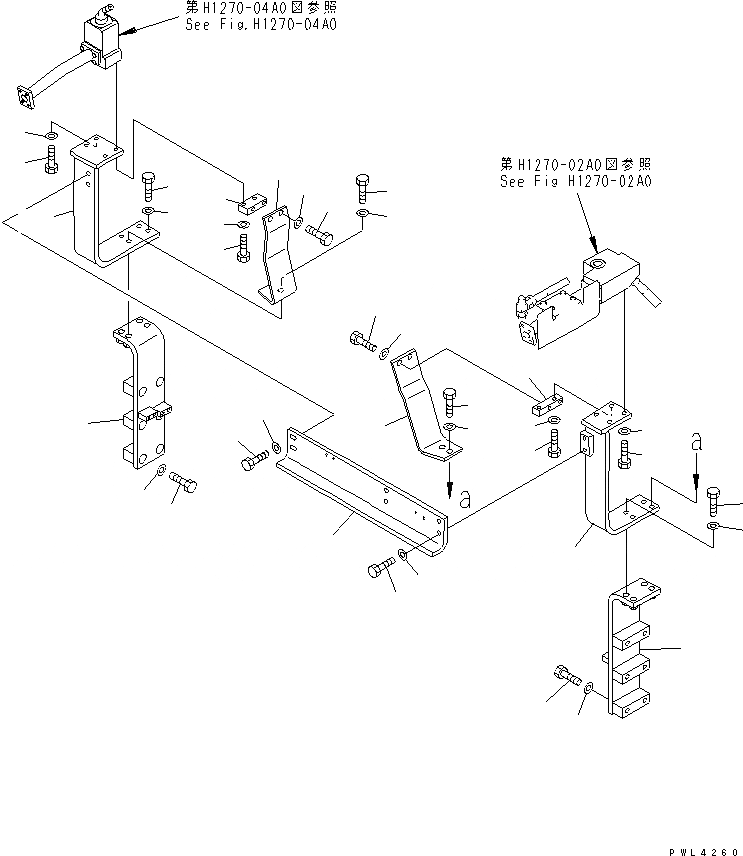 第H1270-04A0図参照
See Fig.H1270-04A0

第H1270-02A0図参照
See Fig H1270-02A0

a

a

PWL4260