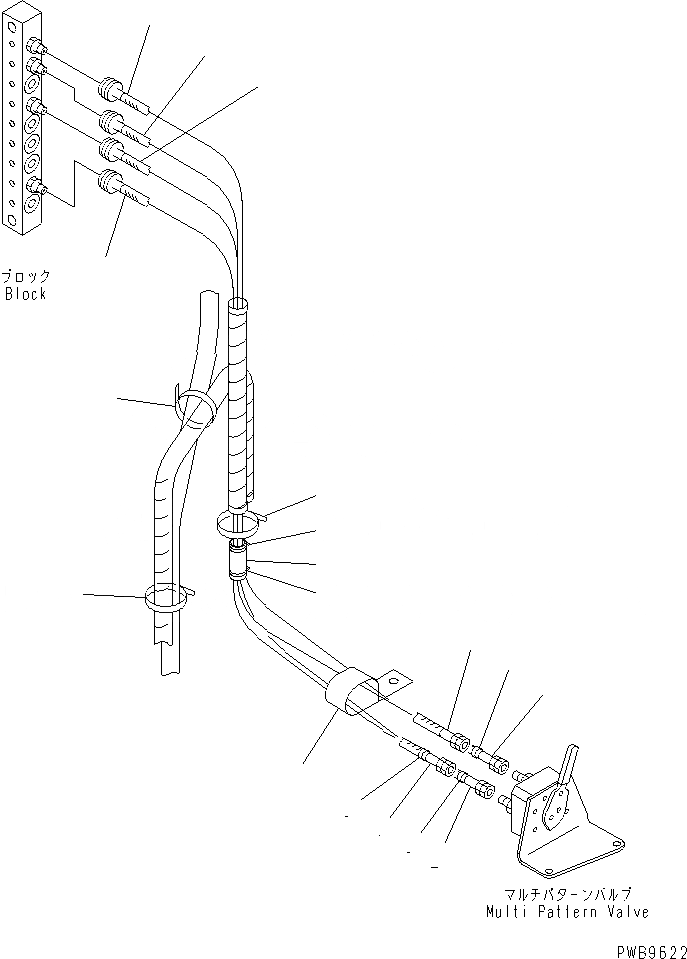 ブロック
Block

マルチパターンバルブ
Multi Pattern Valve

PWB9622