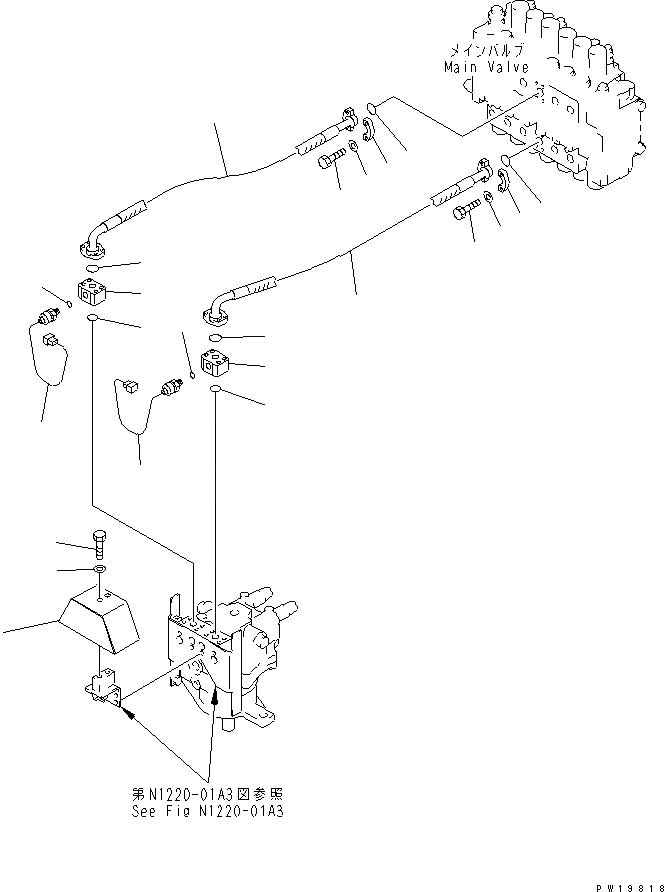 メインバルブ
Main Valve

第N1220-01A3図参照
See Fig N1220-01A3

PW19818