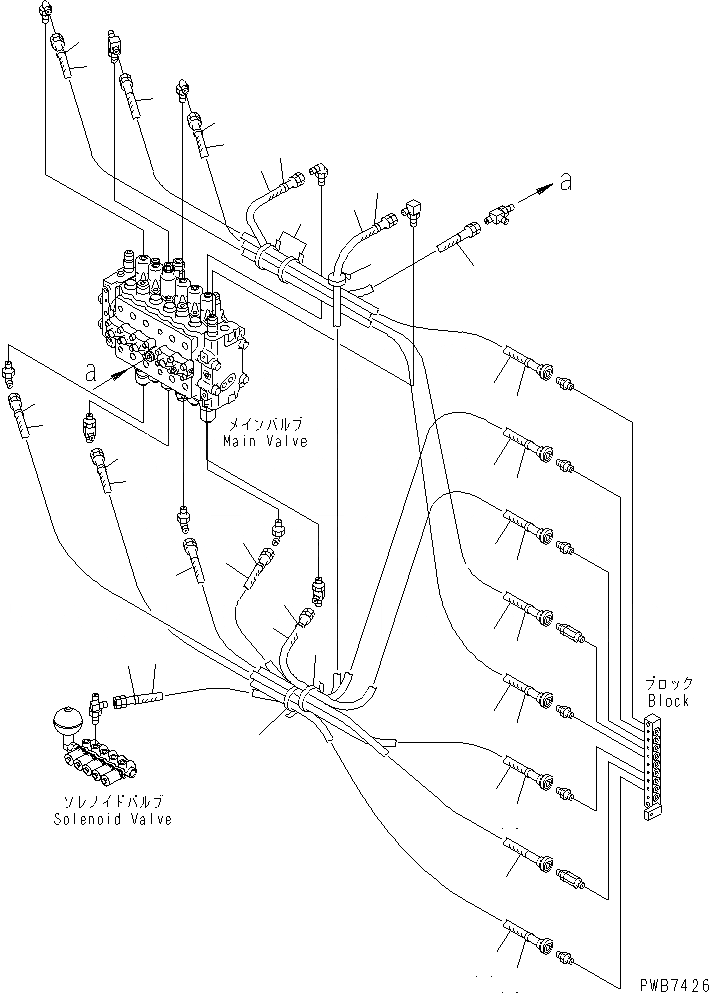 a

a

メインバルブ
Main Valve

ブロック
Block

ソレノイドバルブ
Solenoid Valve

PWB7426