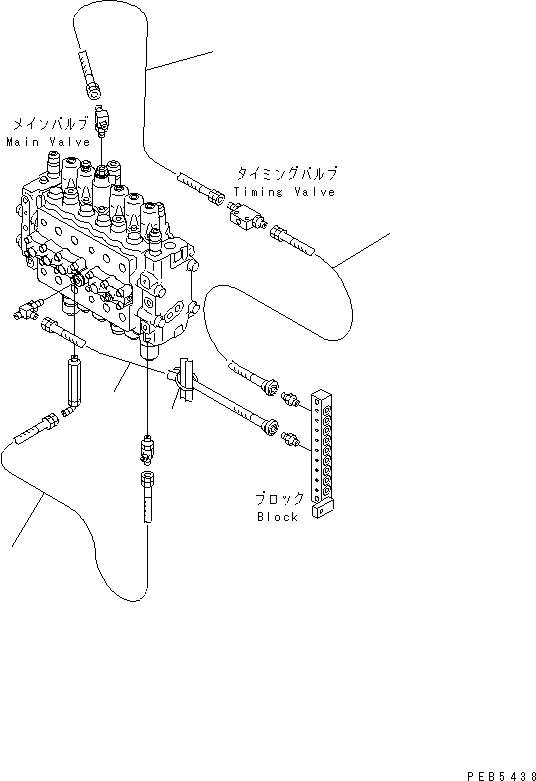 メインバルブ
Main Valve

タイミングバルブ
Timing Valve

ブロック
Block

PEB5438