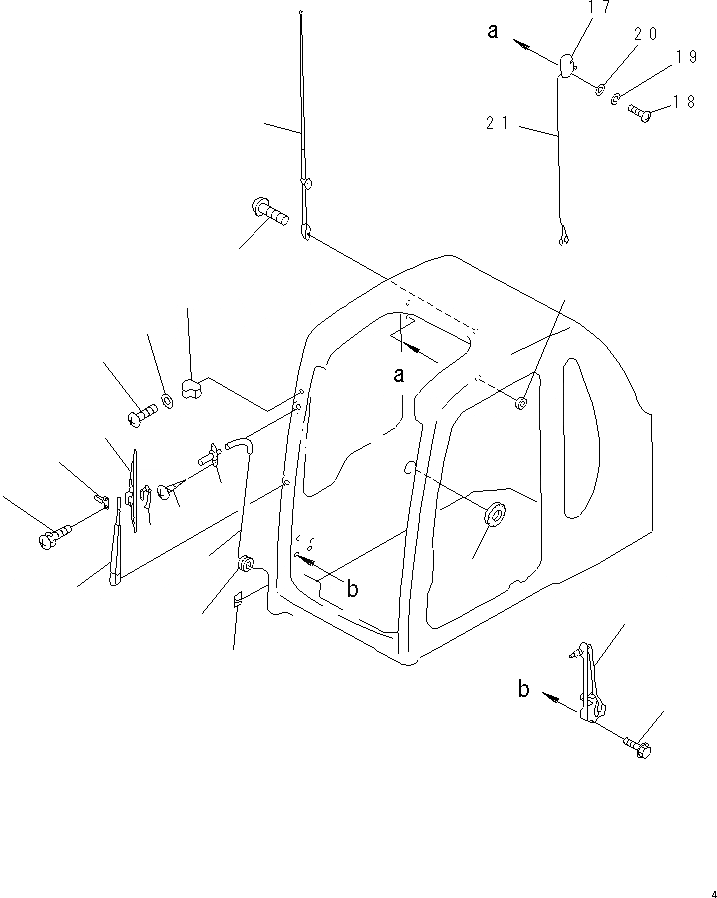 a
17
20
19
18
21
a
b
b
4