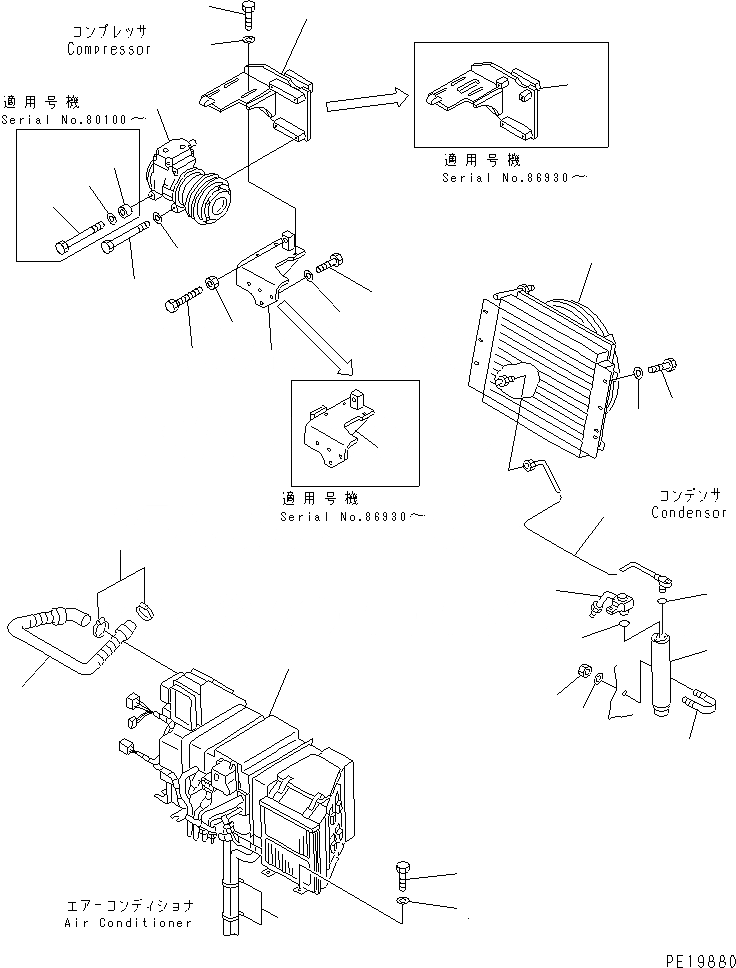 コンプレッサ
Compressor

適用号機
Serial No.80100～

適用号機
Serial No.86930～

適用号機
Serial No.86930～

コンデンサ
Condensor

エアーコンディショナ
Air Conditioner

PE19880