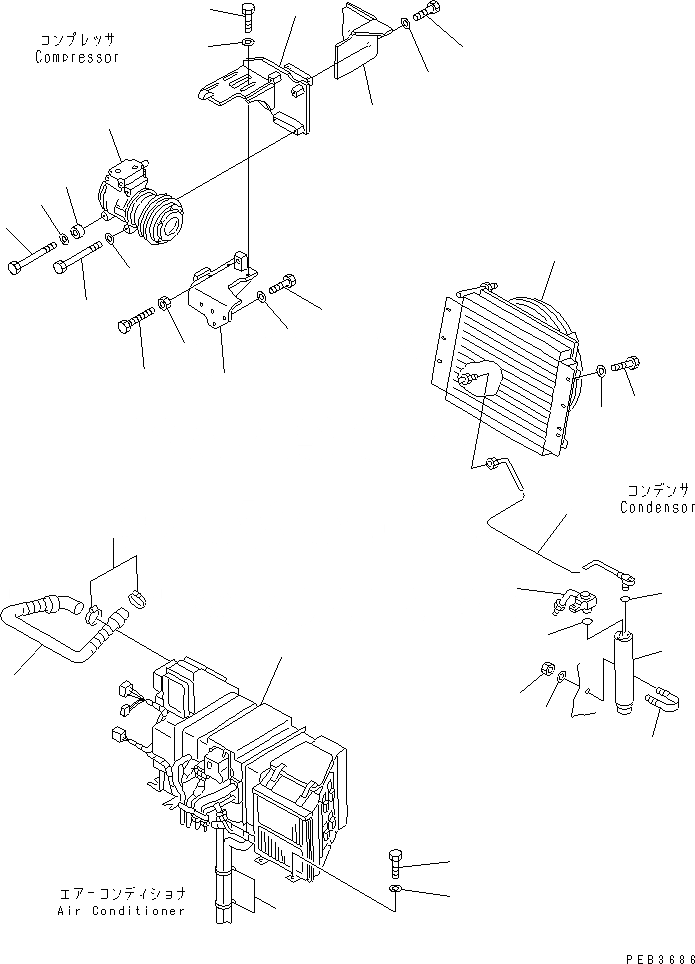 コンプレッサ
Compressor

コンデンサ
Condensor

エアーコンディショナ
Air Conditioner

PEB3686