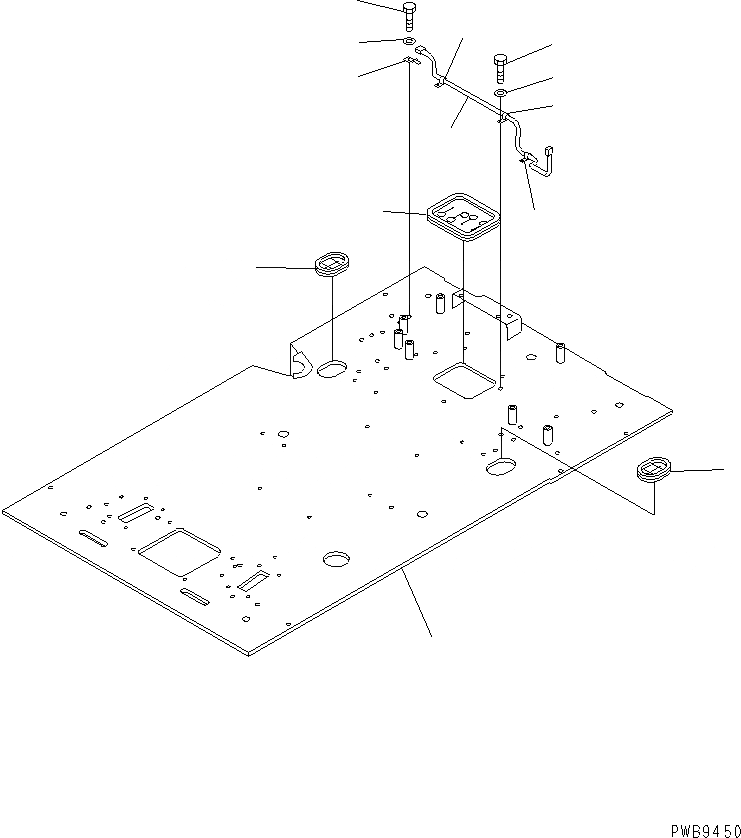 PWB9450