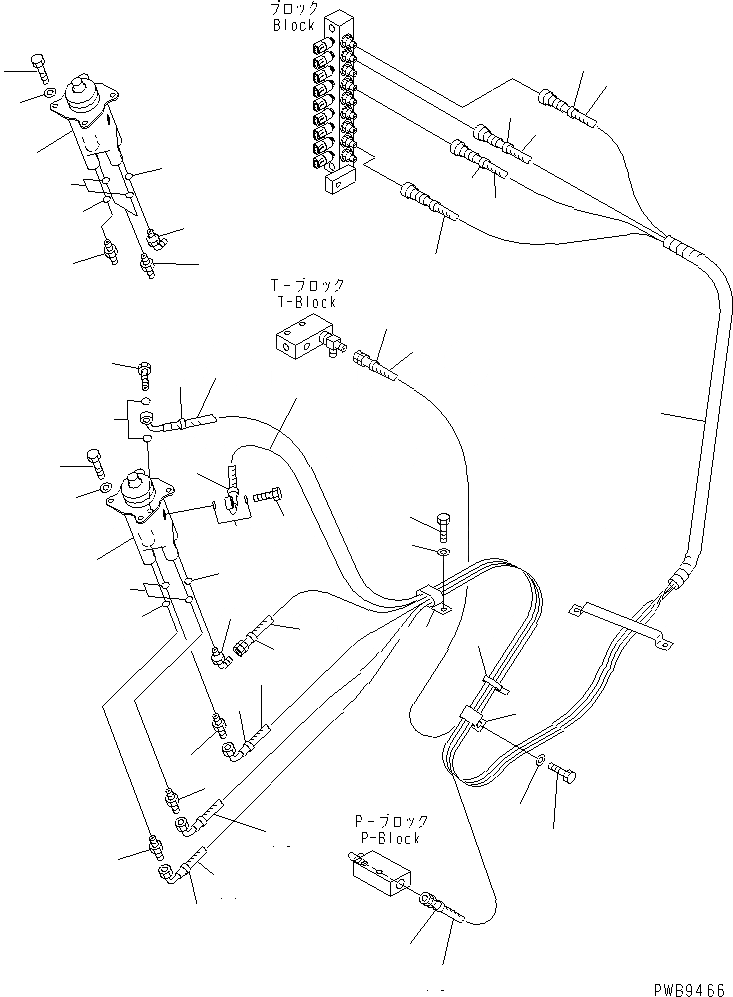 ブロック
Block

T-ブロック
T-Block

P-ブロック
P-Block

PWB9466