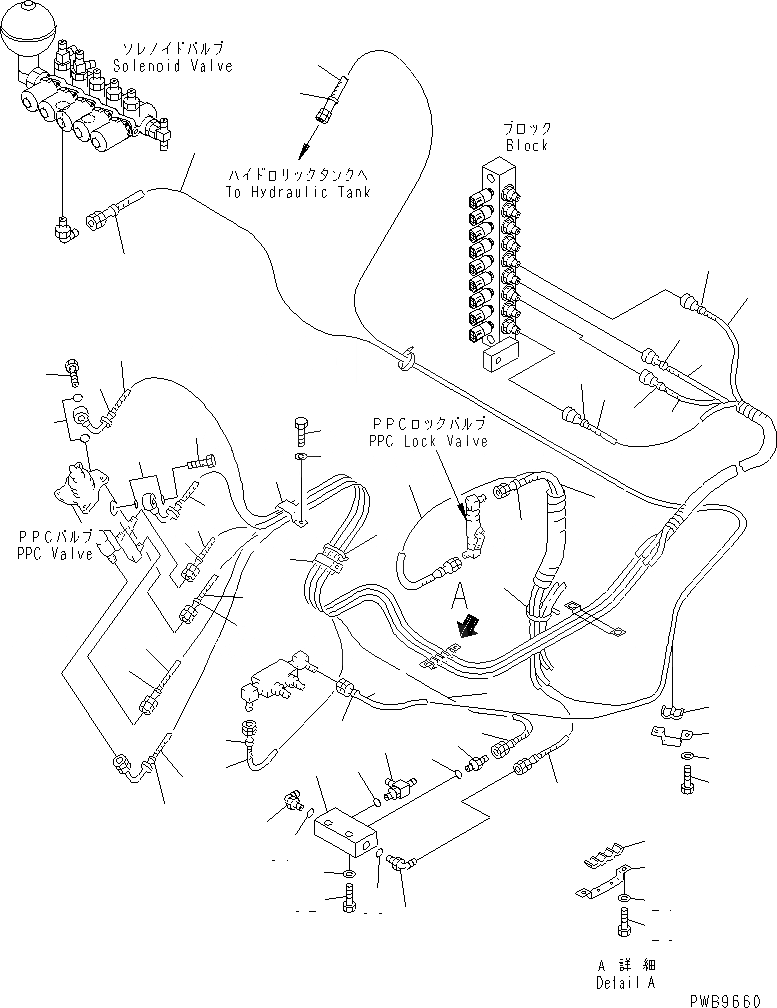 ソレノイドバルブ
Solenoid Valve

ハイドロリックタンクへ
To Hydraulic Tank

ブロック
Block

PPCロックバルブ
PPC Lock Valve

PPCバルブ
PPC Valve

A

A 詳細
Detail A

PWB9660