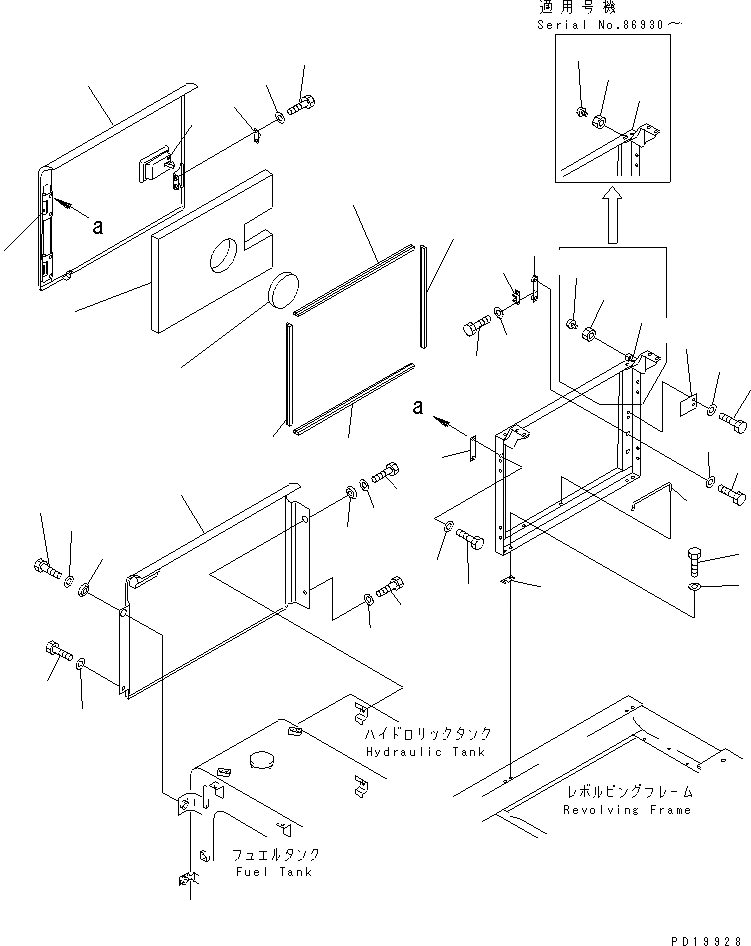 適用号機
Serial No.86930～

a

a

ハイドロリックタンク
Hydraulic Tank

レボルビングフレーム
Revolving Frame

フュエルタンク
Fuel Tank

PD19928